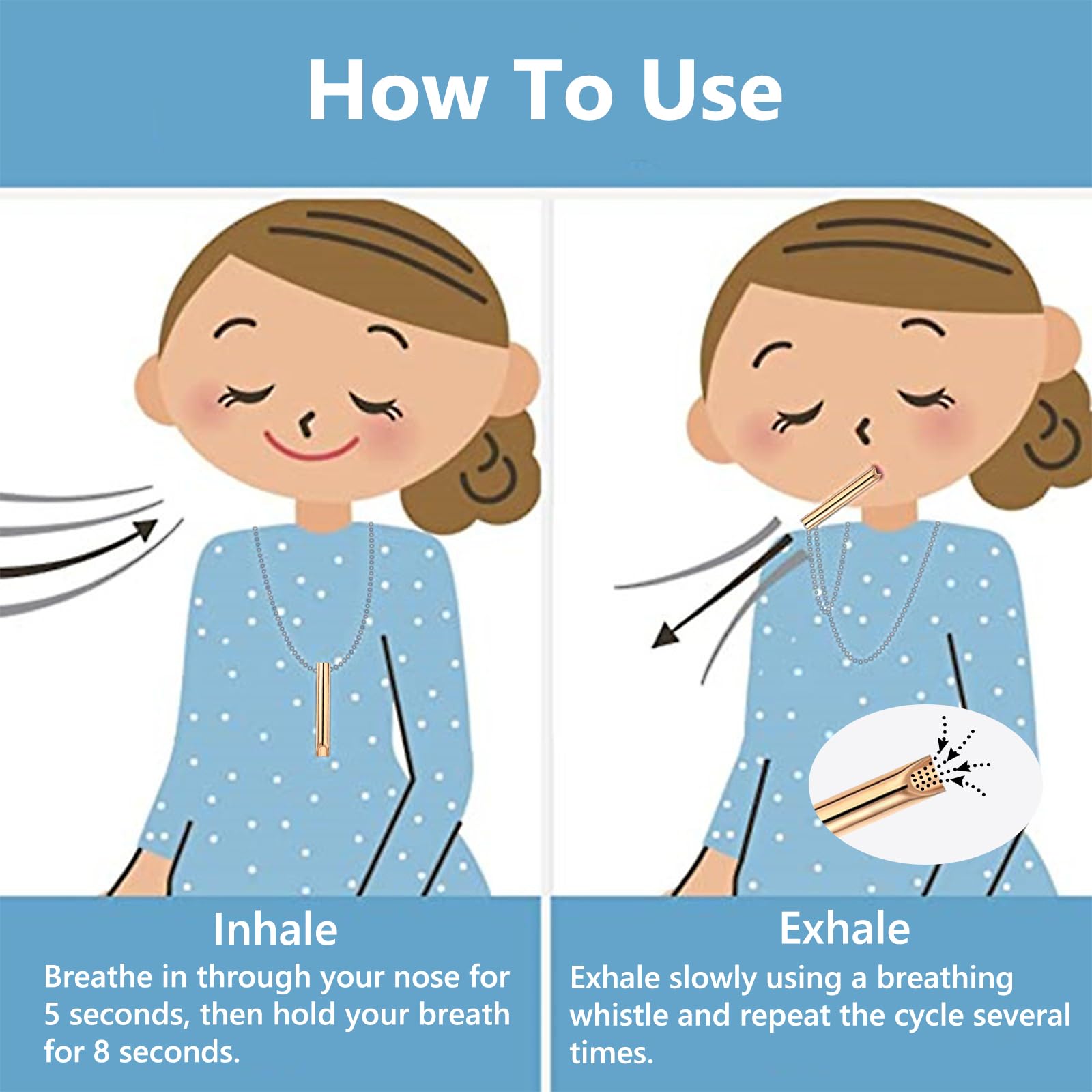 How To Use

Inhale
Breathe in through your nose for 5 seconds, then hold your breath for 8 seconds.

Exhale
Exhale slowly using a breathing whistle and repeat the cycle several times.