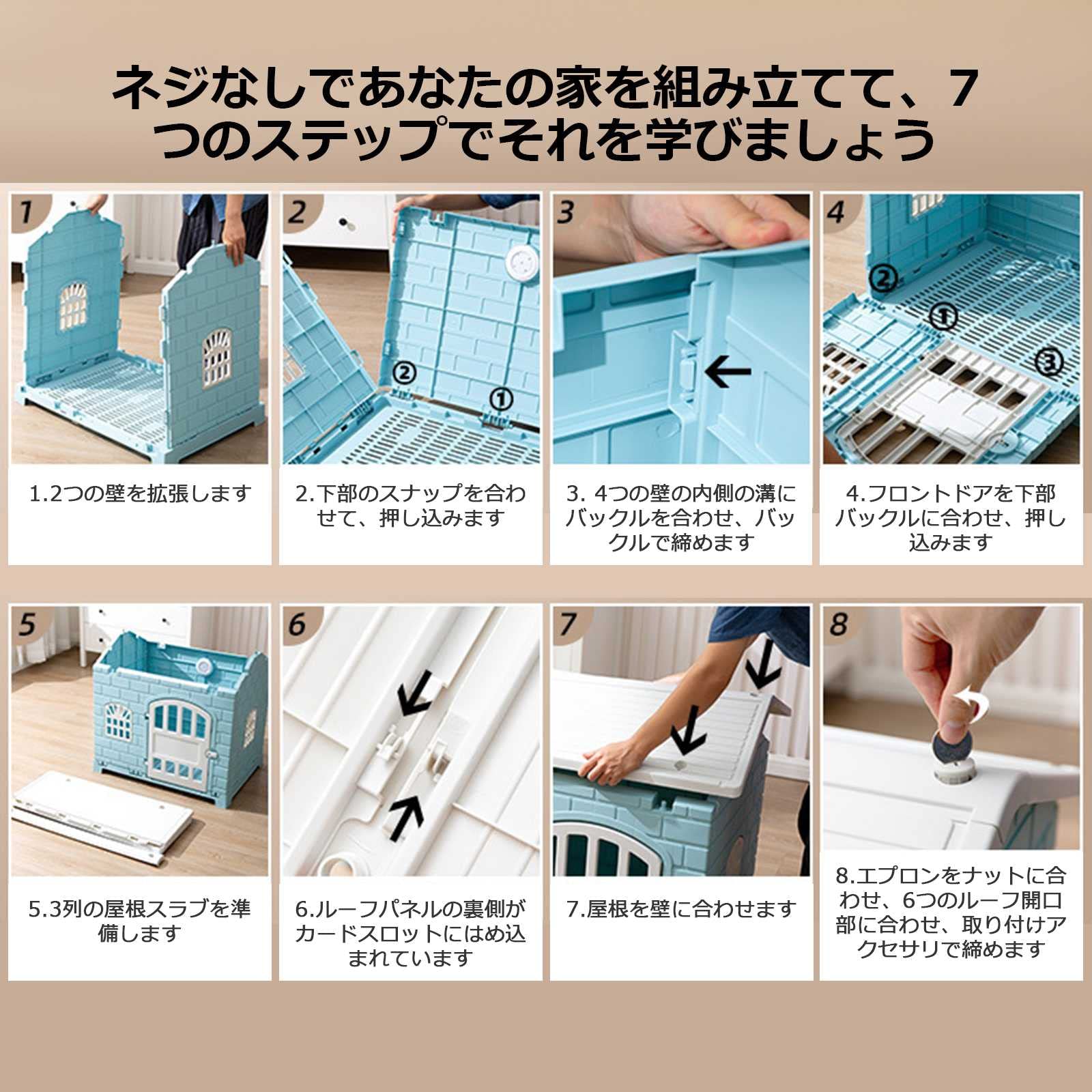 ネジなしであなたの家を組み立てて、7つのステップでそれを学びましょう

1

1.2つの壁を拡張します

2

②

①

2.下部のスナップを合わせて、押し込みます

3

3. 4つの壁の内側の溝にバックルを合わせ、バックルで締めます

4

②

①

③

4.フロントドアを下部バックルに合わせ、押し込みます

5

5.3列の屋根スラブを準備します

6

6.ルーフパネルの裏側がカードスロットにはめ込まれています

7

7.屋根を壁に合わせます

8

8.エプロンをナットに合わせ、6つのルーフ開口部に合わせ、取り付けアクセサリで締めます