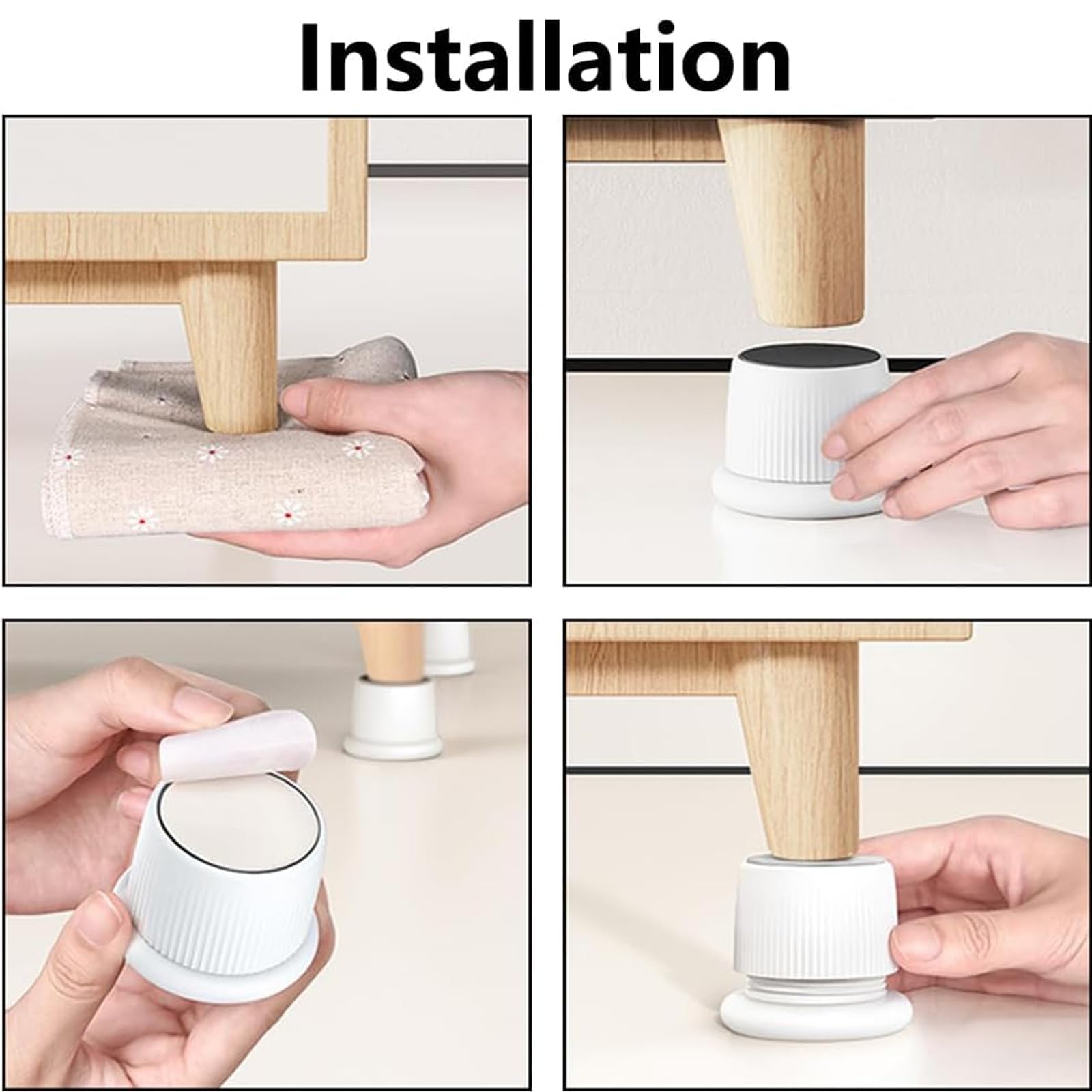 Installation