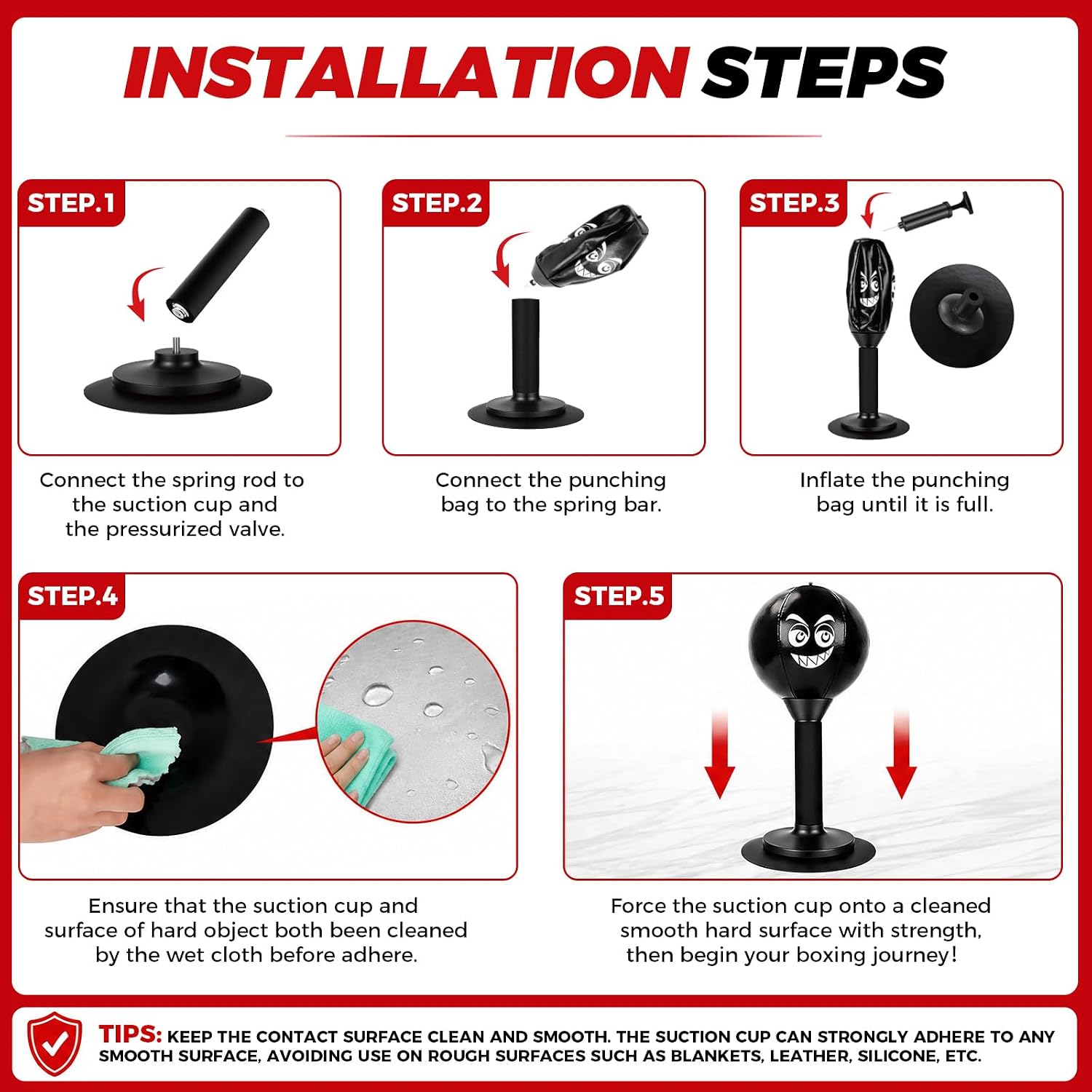 INSTALLATION STEPS

STEP.1

Connect the spring rod to the suction cup and the pressurized valve.

STEP.2

Connect the punching bag to the spring bar.

STEP.3

Inflate the punching bag until it is full.

STEP.4

Ensure that the suction cup and surface of hard object both been cleaned by the wet cloth before adhere.

STEP.5

Force the suction cup onto a cleaned smooth hard surface with strength, then begin your boxing journey!

TIPS: KEEP THE CONTACT SURFACE CLEAN AND SMOOTH. THE SUCTION CUP CAN STRONGLY ADHERE TO ANY SMOOTH SURFACE, AVOIDING USE ON ROUGH SURFACES SUCH AS BLANKETS, LEATHER, SILICONE, ETC.