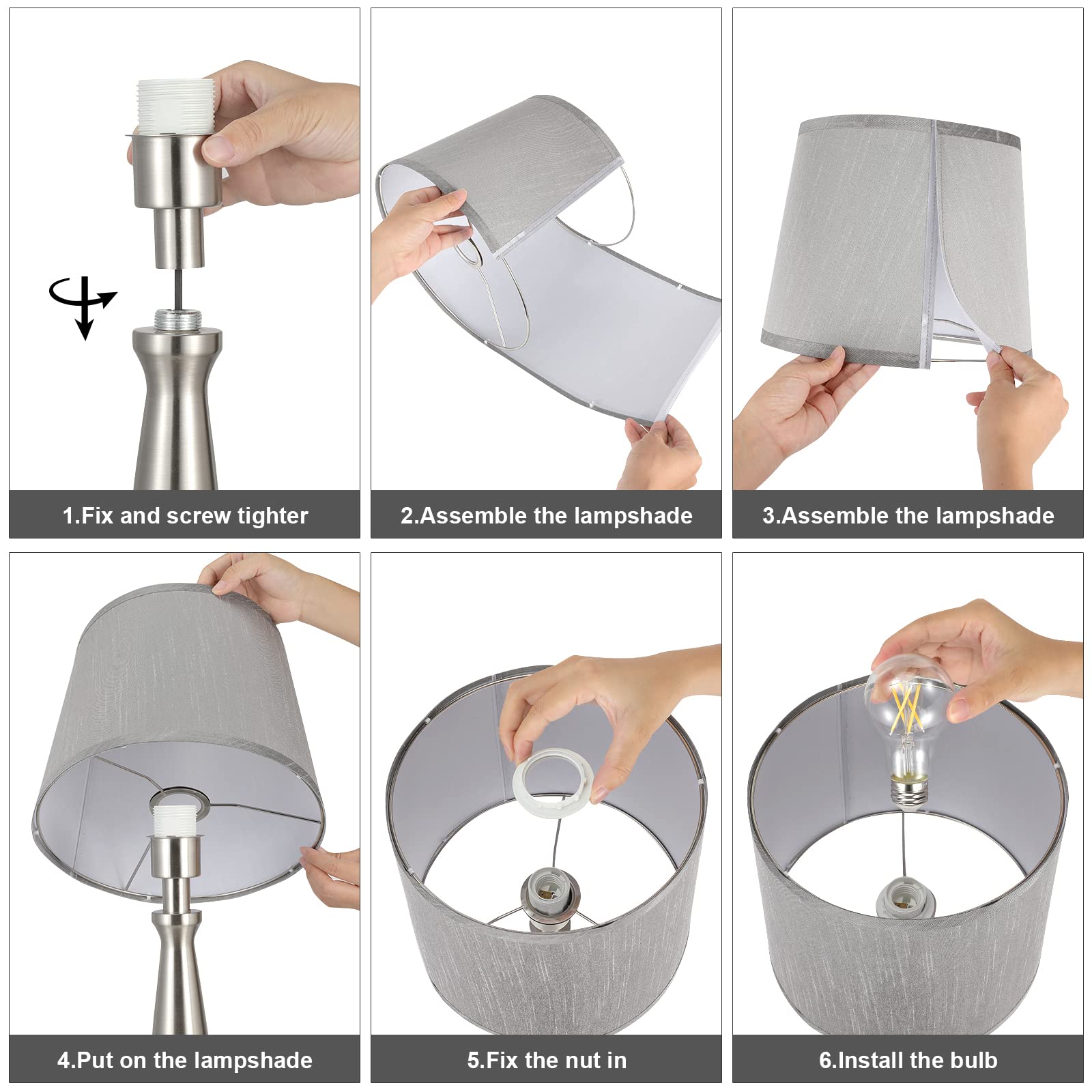 1.Fix and screw tighter

2.Assemble the lampshade

3.Assemble the lampshade

4.Put on the lampshade

5.Fix the nut in

6.Install the bulb