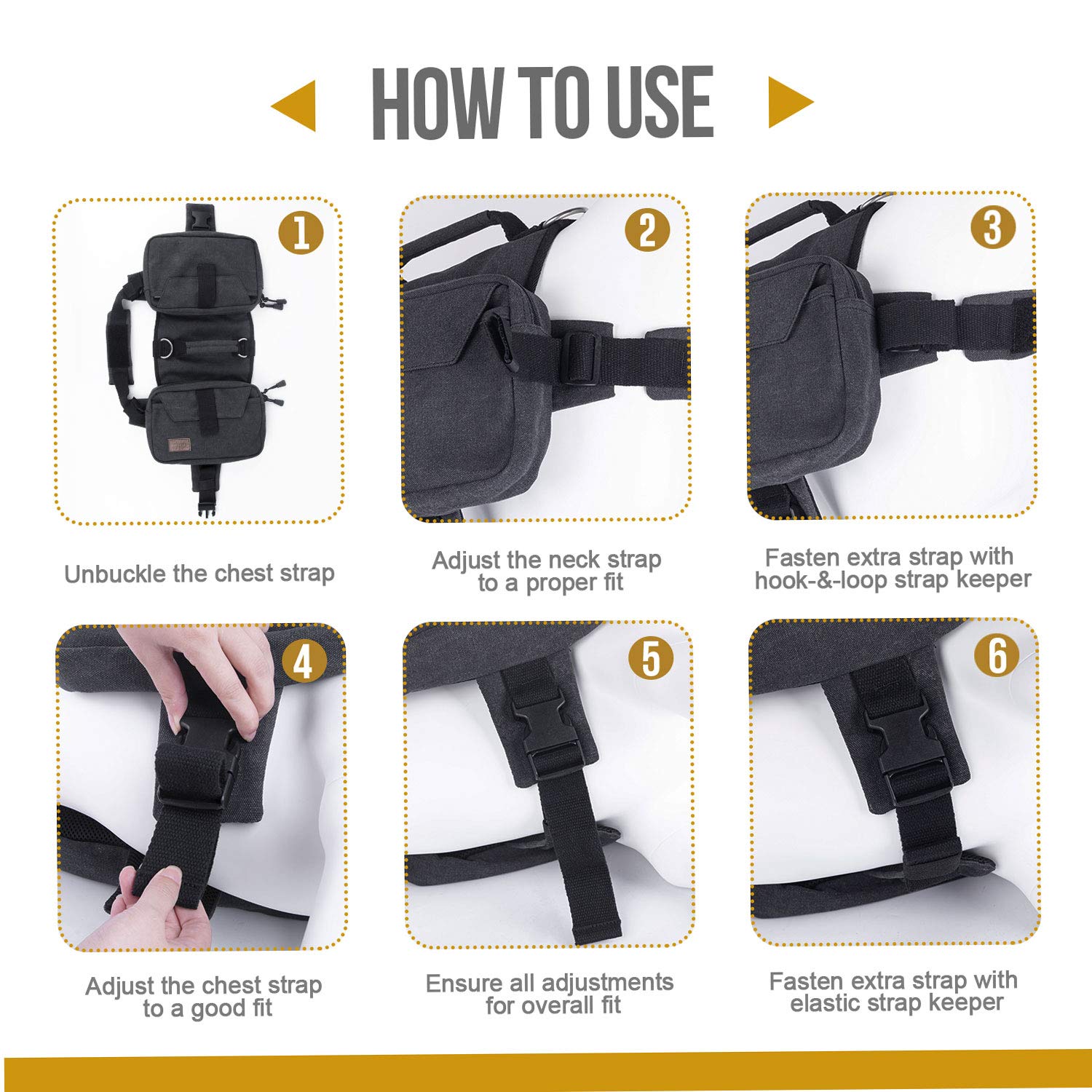 HOW TO USE

1

Unbuckle the chest strap

2

Adjust the neck strap to a proper fit

3

Fasten extra strap with hook-&-loop strap keeper

4

Adjust the chest strap to a good fit

5

Ensure all adjustments for overall fit

6

Fasten extra strap with elastic strap keeper