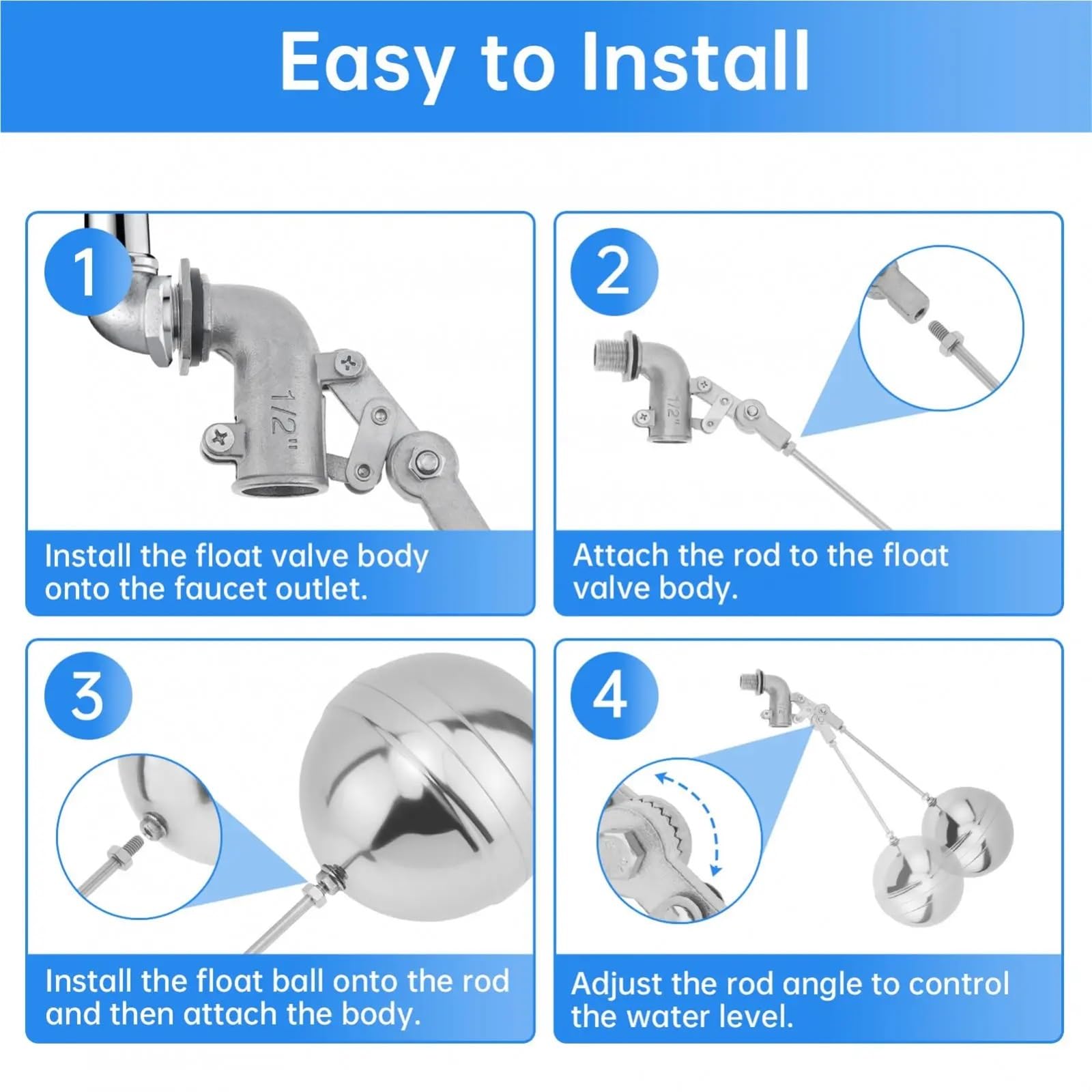 Easy to Install

1

1/2"

Install the float valve body onto the faucet outlet.

2

1/2"

Attach the rod to the float valve body.

3

Install the float ball onto the rod and then attach the body.

4

Adjust the rod angle to control the water level.