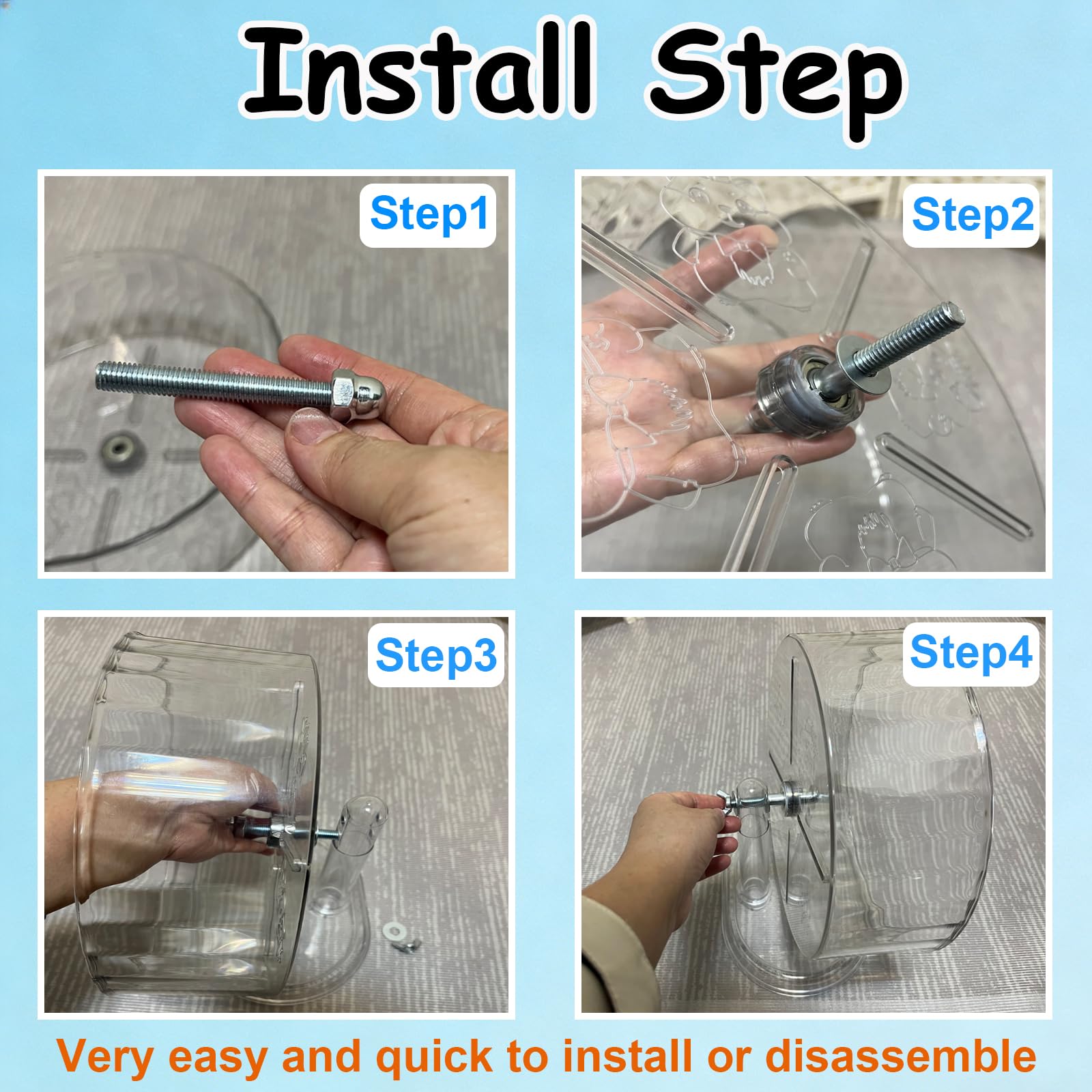 Install Step

Step1

Step2

Step3

Step4

Very easy and quick to install or disassemble