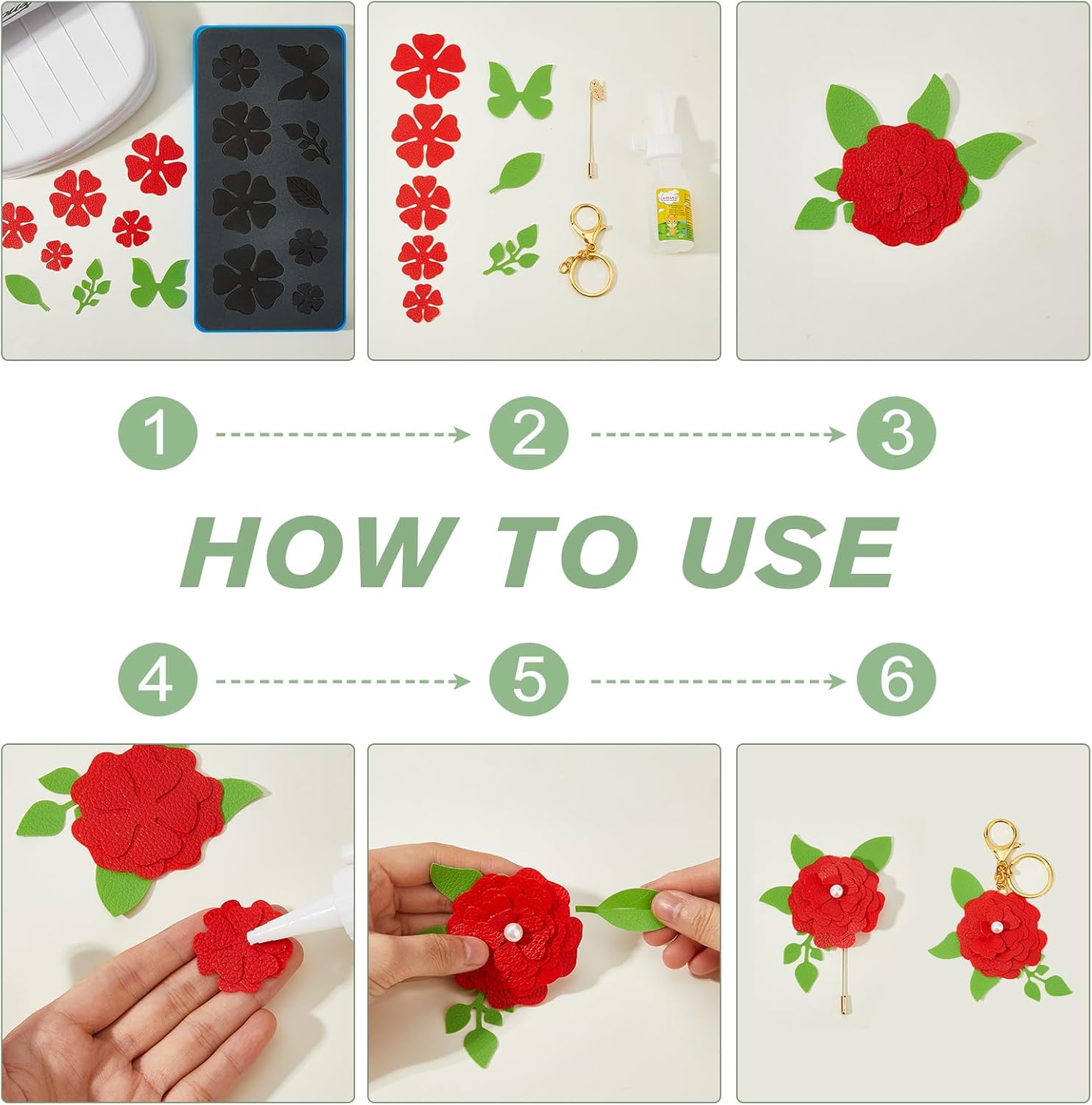 1 2 3

HOW TO USE

4 5 6