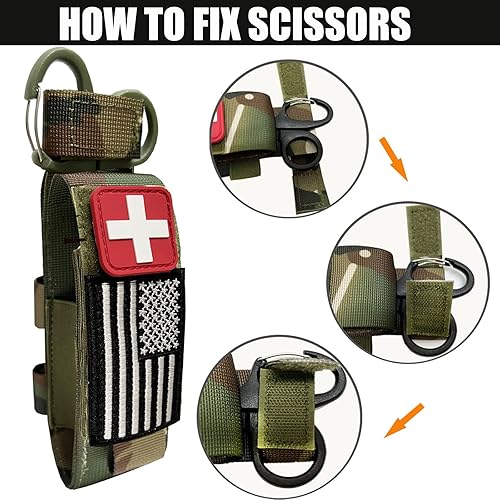 HOW TO FIX SCISSORS