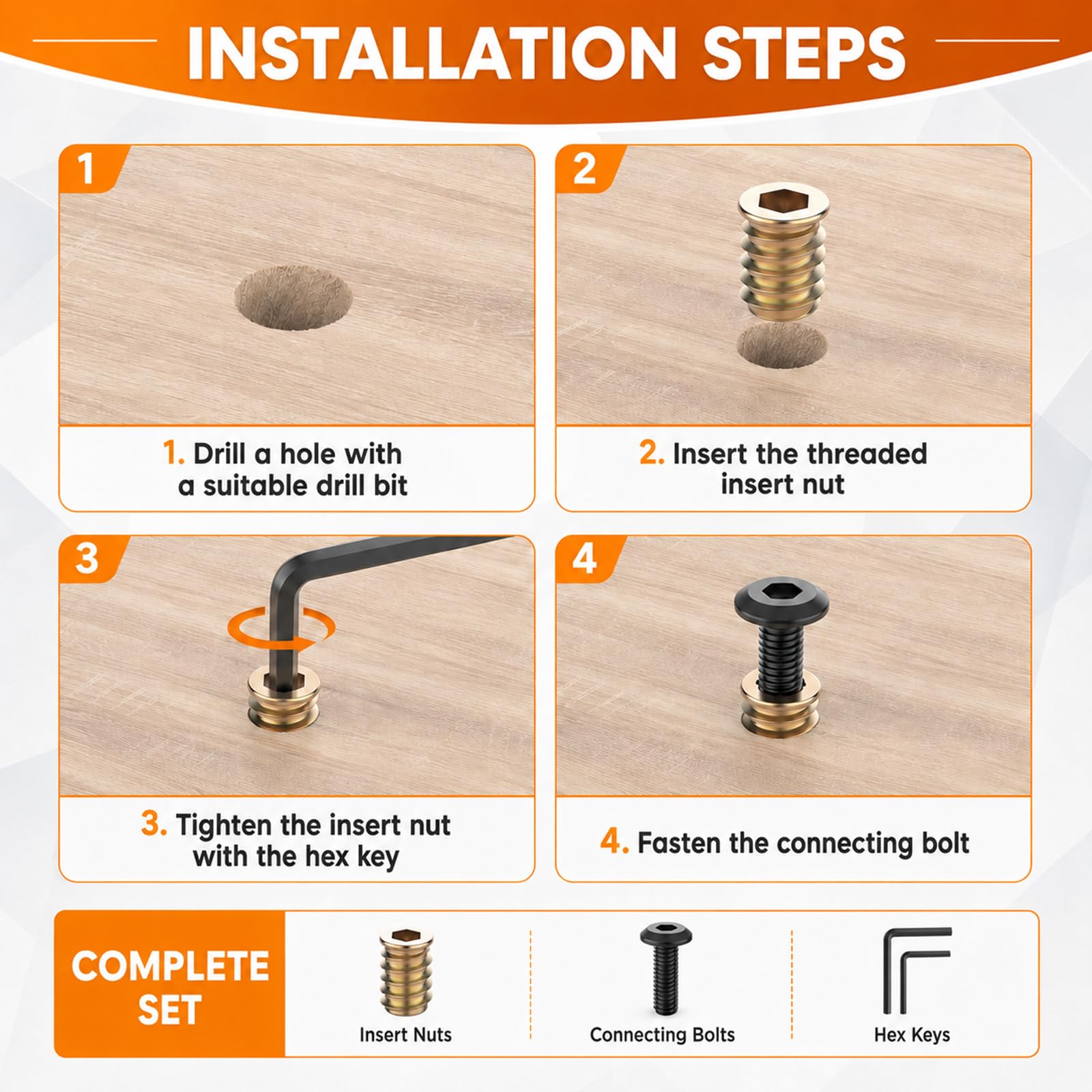 INSTALLATION STEPS

1

1. Drill a hole with a suitable drill bit

2

2. Insert the threaded insert nut

3

3. Tighten the insert nut with the hex key

4

4. Fasten the connecting bolt

COMPLETE SET

Insert Nuts

Connecting Bolts

Hex Keys