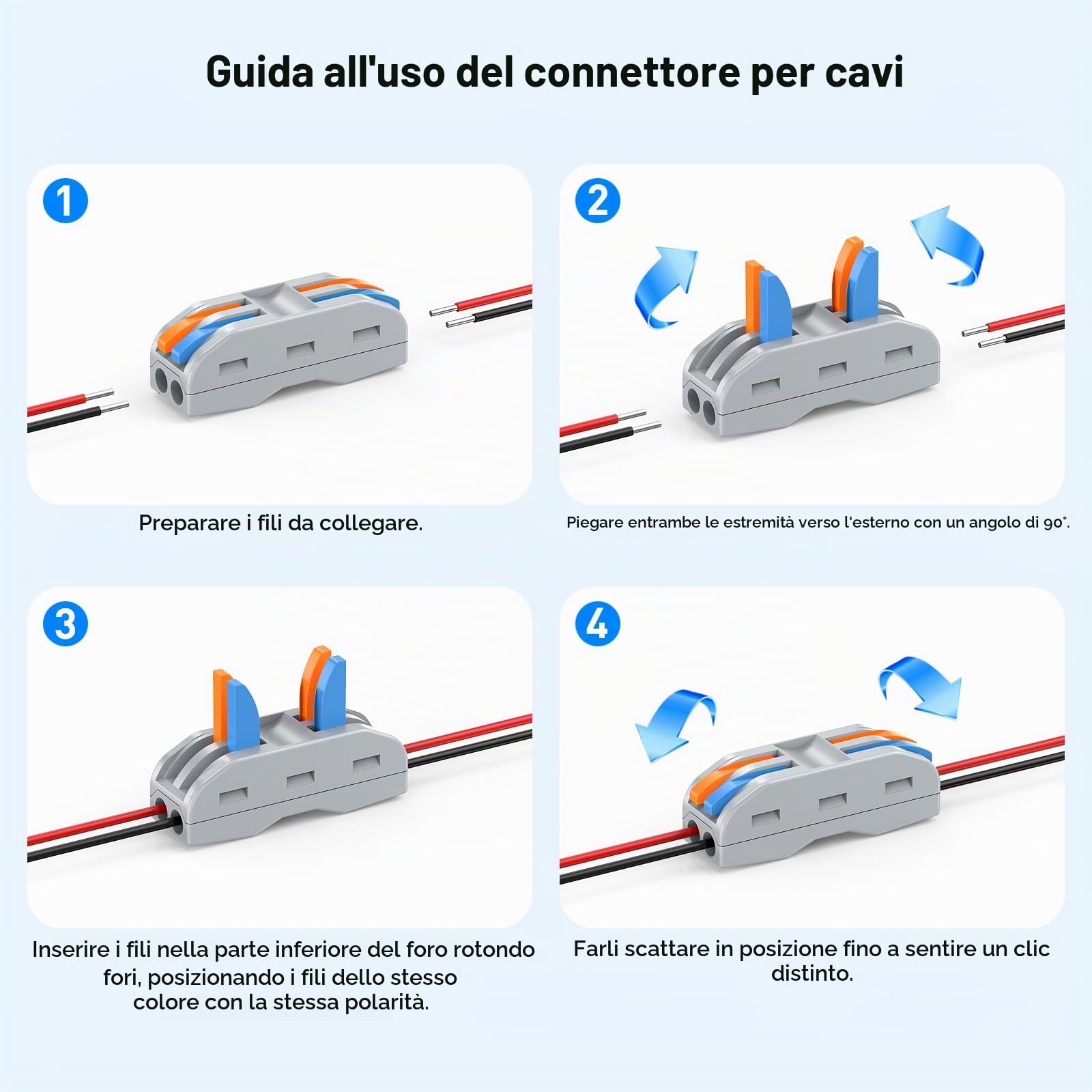 Guida all'uso del connettore per cavi

1

Preparare i fili da collegare.

2

Piegare entrambe le estremità verso l'esterno con un angolo di 90°.

3

Inserire i fili nella parte inferiore del foro rotondo fori, posizionando i fili dello stesso colore con la stessa polarità.

4

Farli scattare in posizione fino a sentire un clic distinto.