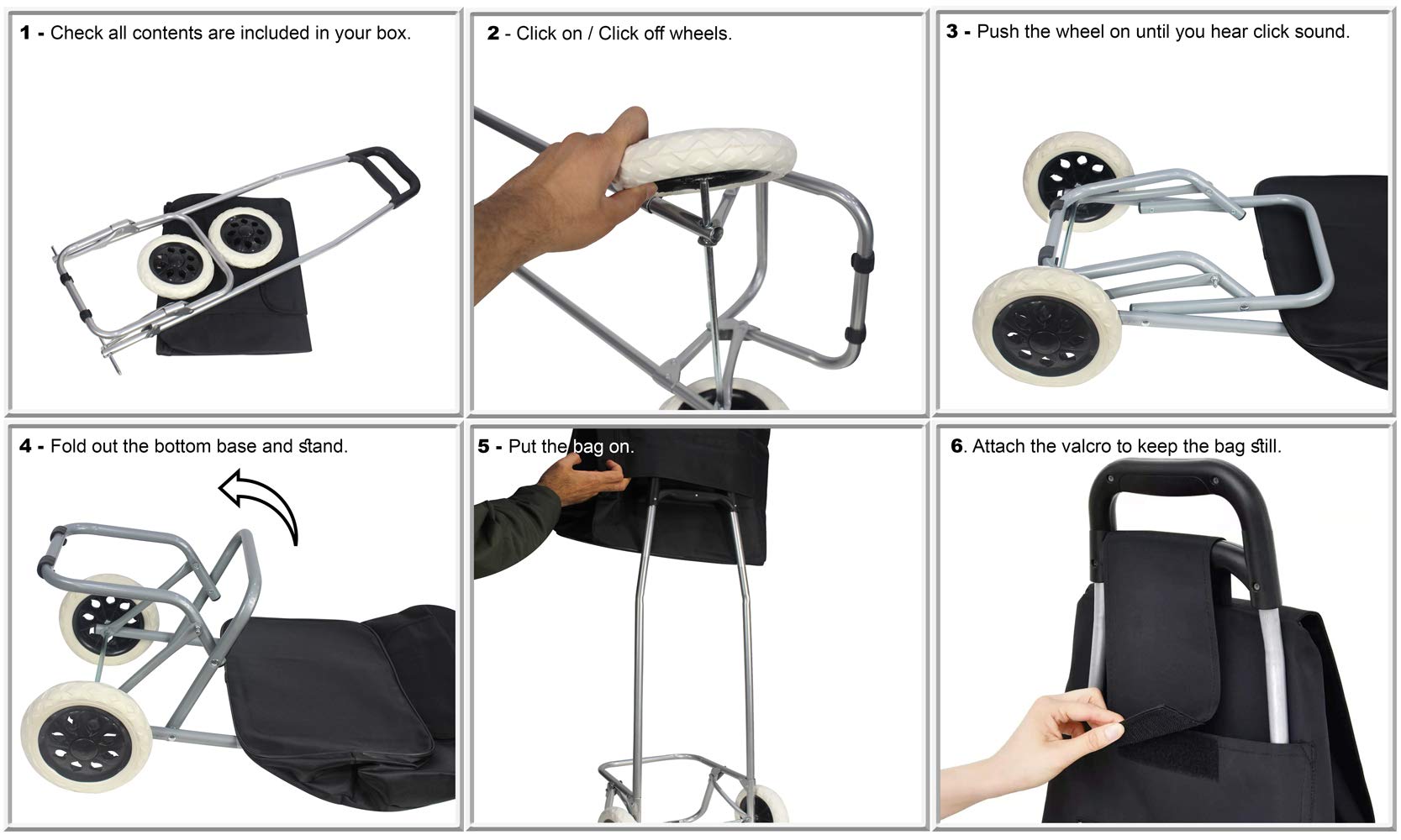 1 - Check all contents are included in your box.

2 - Click on / Click off wheels.

3 - Push the wheel on until you hear click sound.

4 - Fold out the bottom base and stand.

5 - Put the bag on.

6. Attach the valcro to keep the bag still.