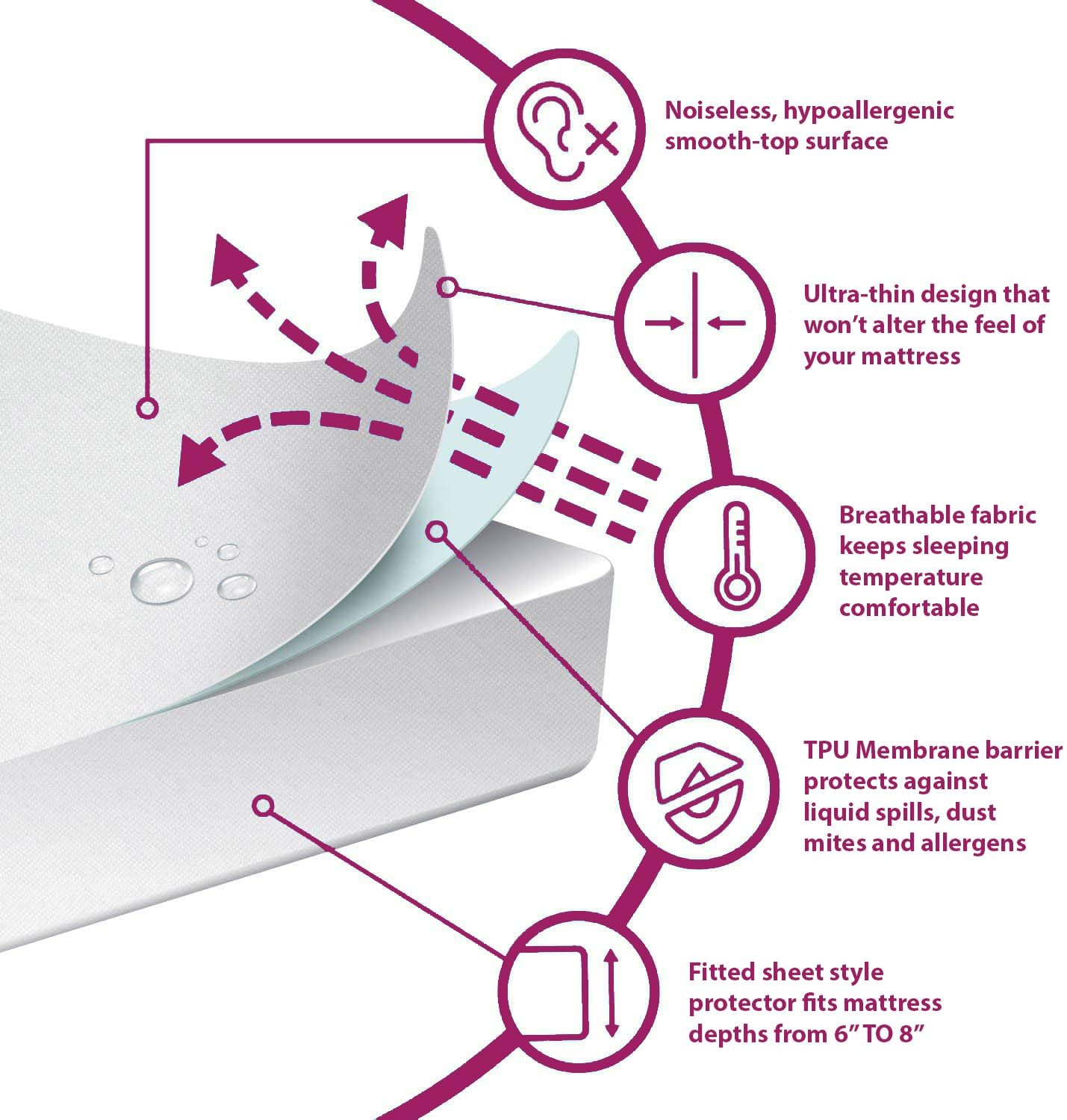 Noiseless, hypoallergenic smooth-top surface

Ultra-thin design that won't alter the feel of your mattress

Breathable fabric keeps sleeping temperature comfortable

TPU Membrane barrier protects against liquid spills, dust mites and allergens

Fitted sheet style protector fits mattress depths from 6" TO 8"