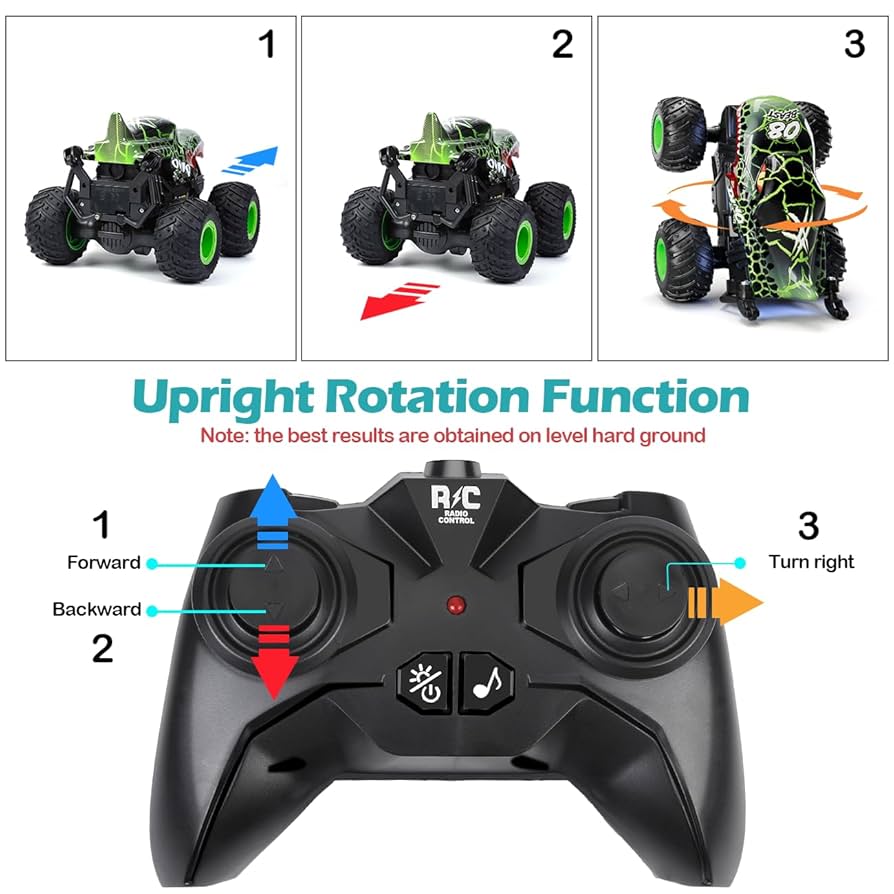 1

2

3

BEAST 80

Upright Rotation Function

Note: the best results are obtained on level hard ground

R/C RADIO CONTROL

1

Forward

Backward

2

3

Turn right