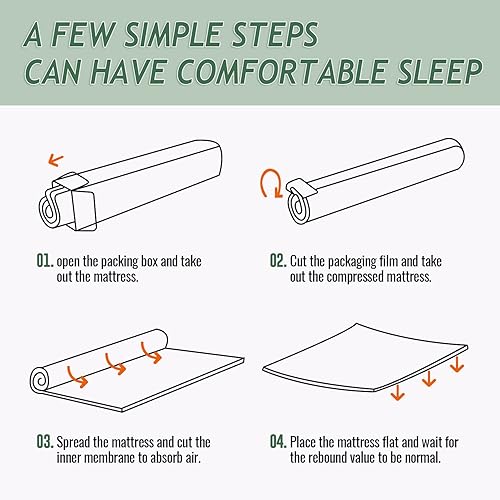 A FEW SIMPLE STEPS
CAN HAVE COMFORTABLE SLEEP

01. open the packing box and take out the mattress.

02. Cut the packaging film and take out the compressed mattress.

03. Spread the mattress and cut the inner membrane to absorb air.

04. Place the mattress flat and wait for the rebound value to be normal.