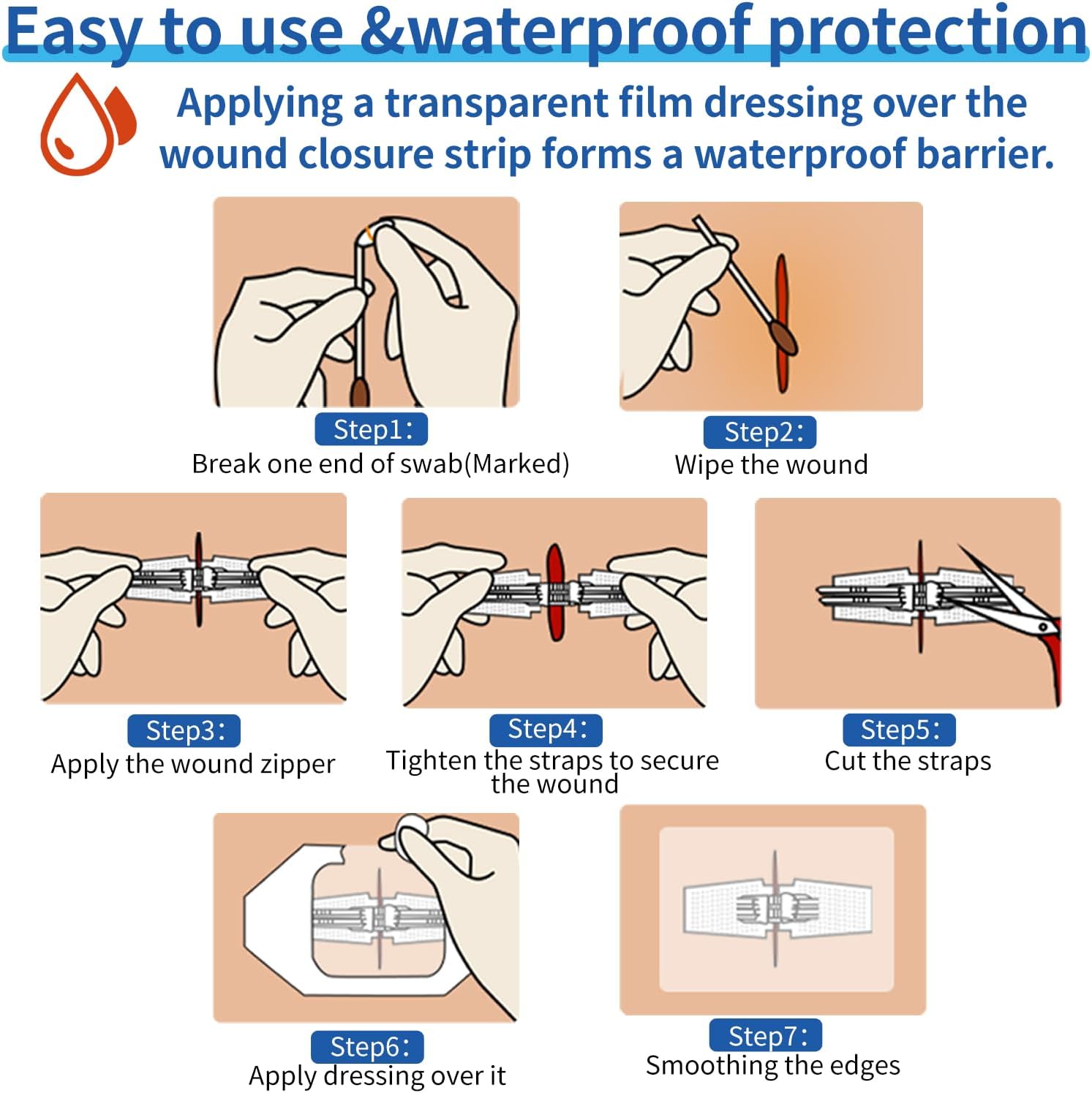 Easy to use &waterproof protection

Applying a transparent film dressing over the wound closure strip forms a waterproof barrier.

Step1:
Break one end of swab(Marked)

Step2:
Wipe the wound

Step3:
Apply the wound zipper

Step4:
Tighten the straps to secure the wound

Step5:
Cut the straps

Step6:
Apply dressing over it

Step7:
Smoothing the edges