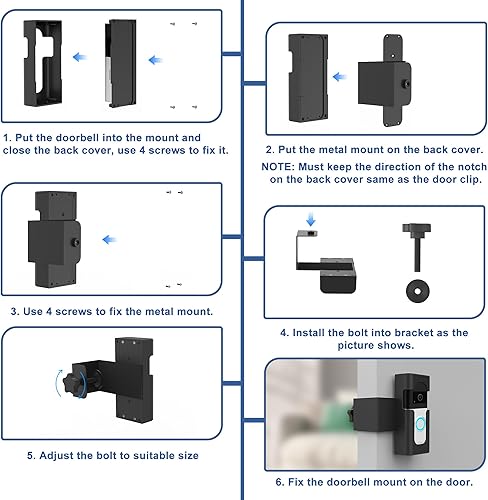 1. Put the doorbell into the mount and close the back cover, use 4 screws to fix it.

2. Put the metal mount on the back cover.

NOTE: Must keep the direction of the notch on the back cover same as the door clip.

3. Use 4 screws to fix the metal mount.

4. Install the bolt into bracket as the picture shows.

5. Adjust the bolt to suitable size

6. Fix the doorbell mount on the door.