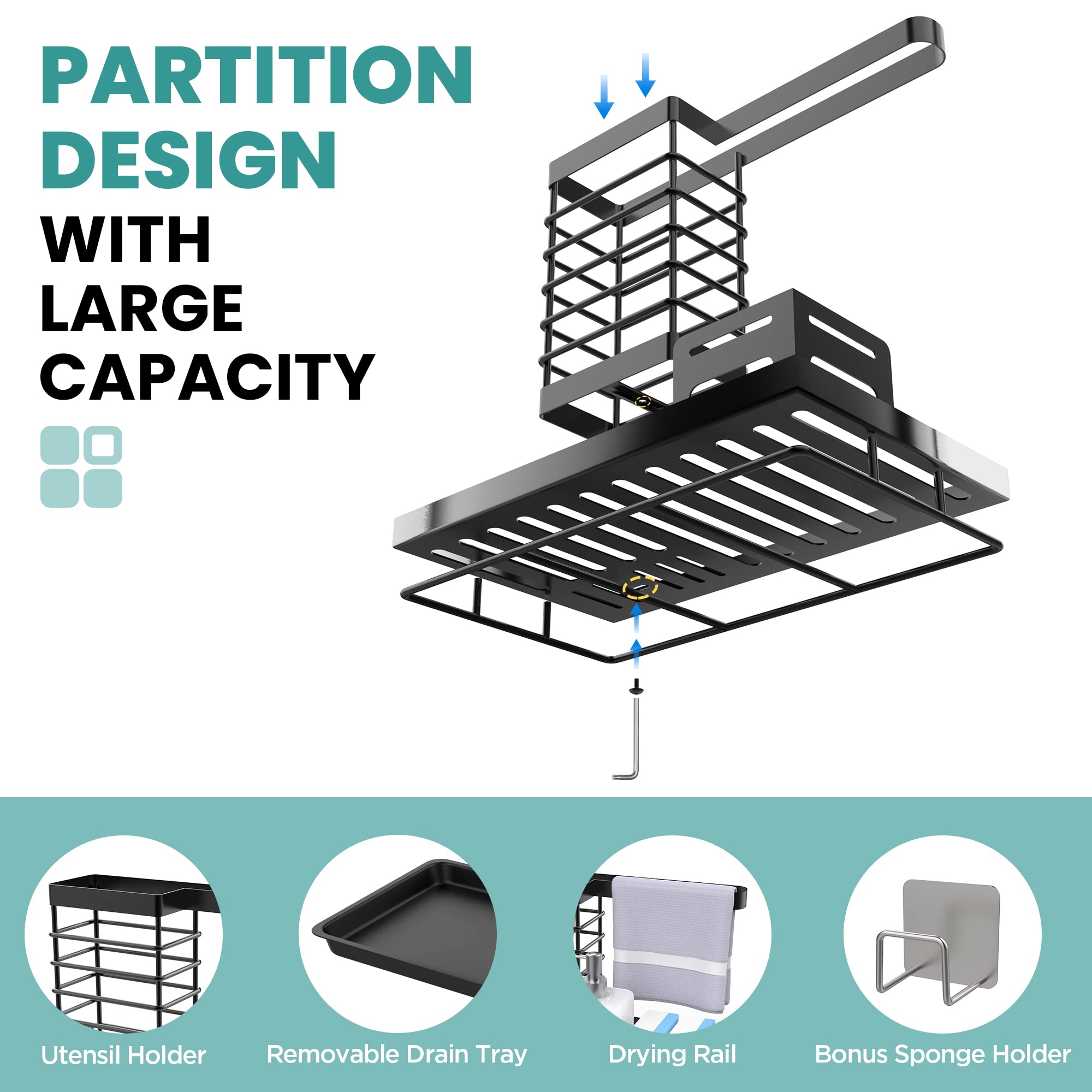 PARTITION DESIGN WITH LARGE CAPACITY

Utensil Holder

Removable Drain Tray

Drying Rail

Bonus Sponge Holder