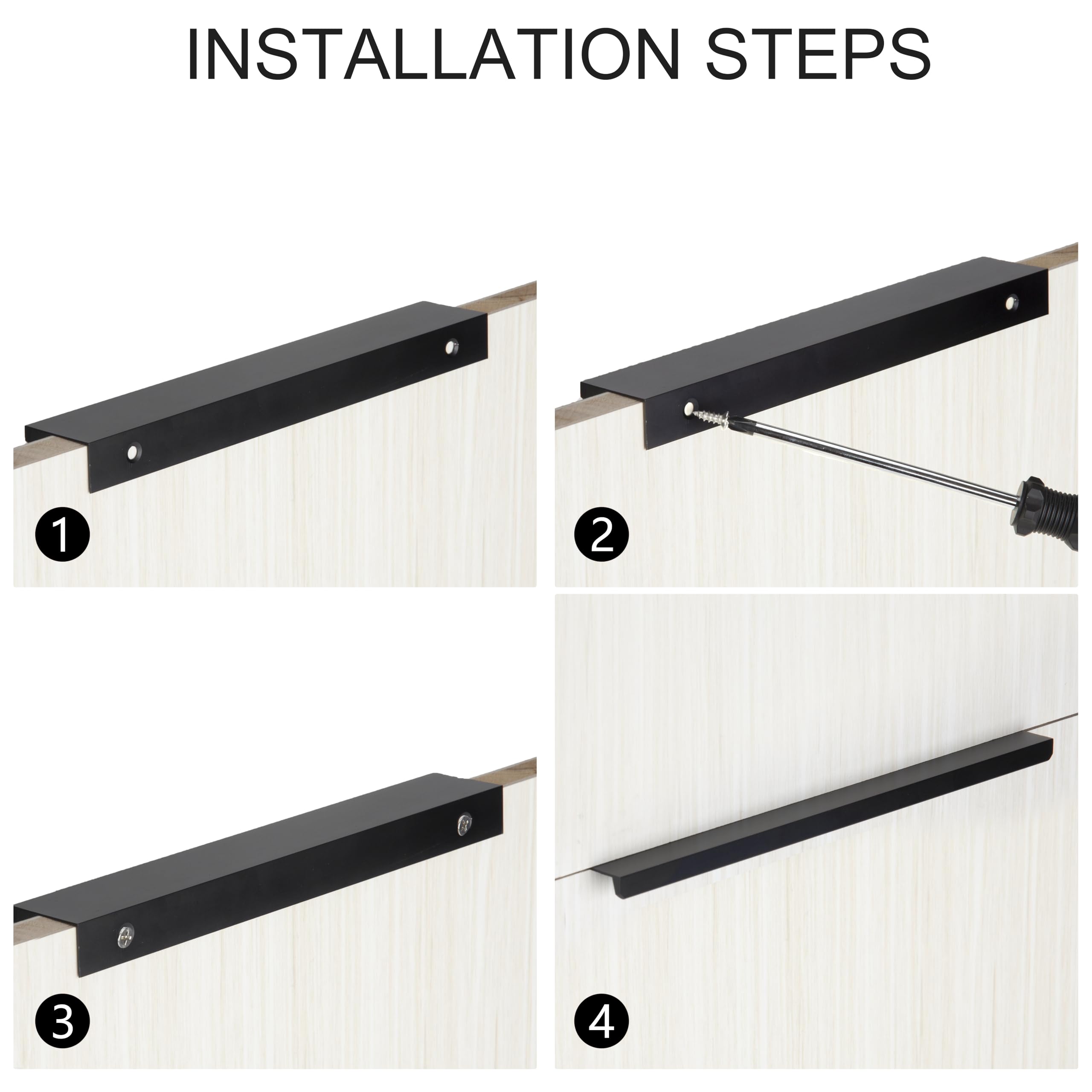 INSTALLATION STEPS

1

2

3

4