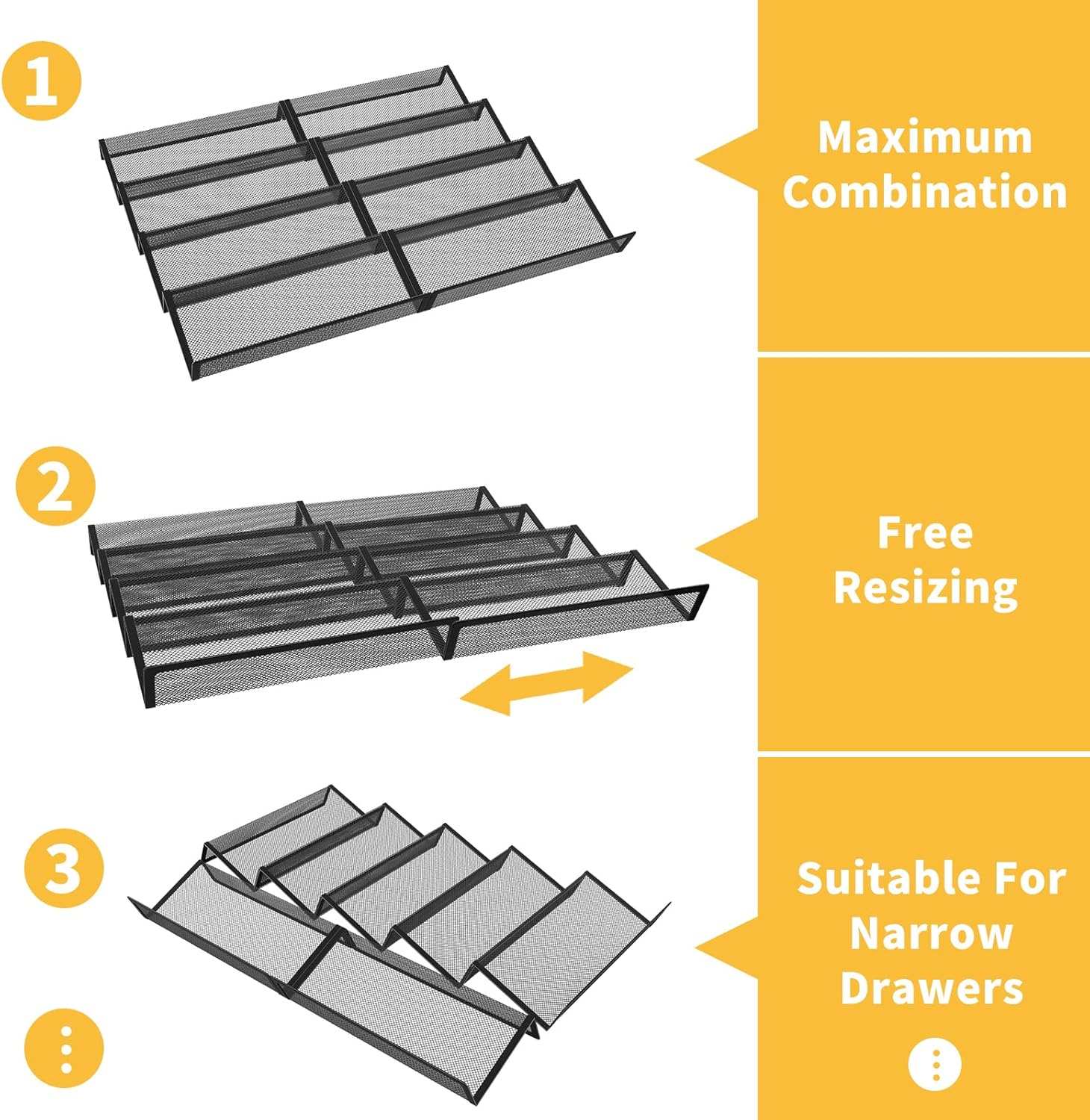 1

Maximum Combination

2

Free Resizing

3

Suitable For Narrow Drawers

⋮

⋮