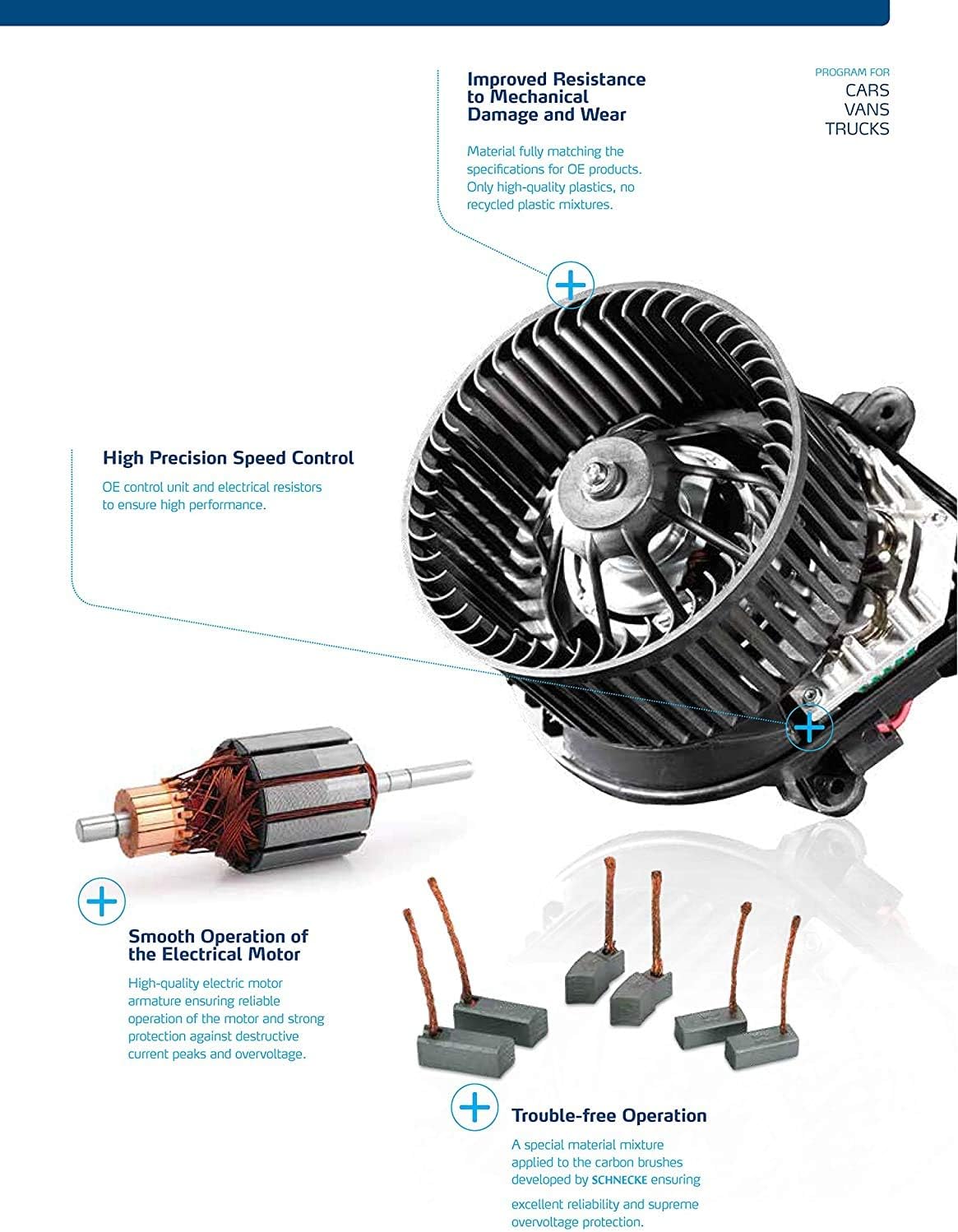 Improved Resistance to Mechanical Damage and Wear

Material fully matching the specifications for OE products. Only high-quality plastics, no recycled plastic mixtures.

PROGRAM FOR
CARS
VANS
TRUCKS

High Precision Speed Control

OE control unit and electrical resistors to ensure high performance.

Smooth Operation of the Electrical Motor

High-quality electric motor armature ensuring reliable operation of the motor and strong protection against destructive current peaks and overvoltage.

Trouble-free Operation

A special material mixture applied to the carbon brushes developed by SCHNECKE ensuring

excellent reliability and supreme overvoltage protection.