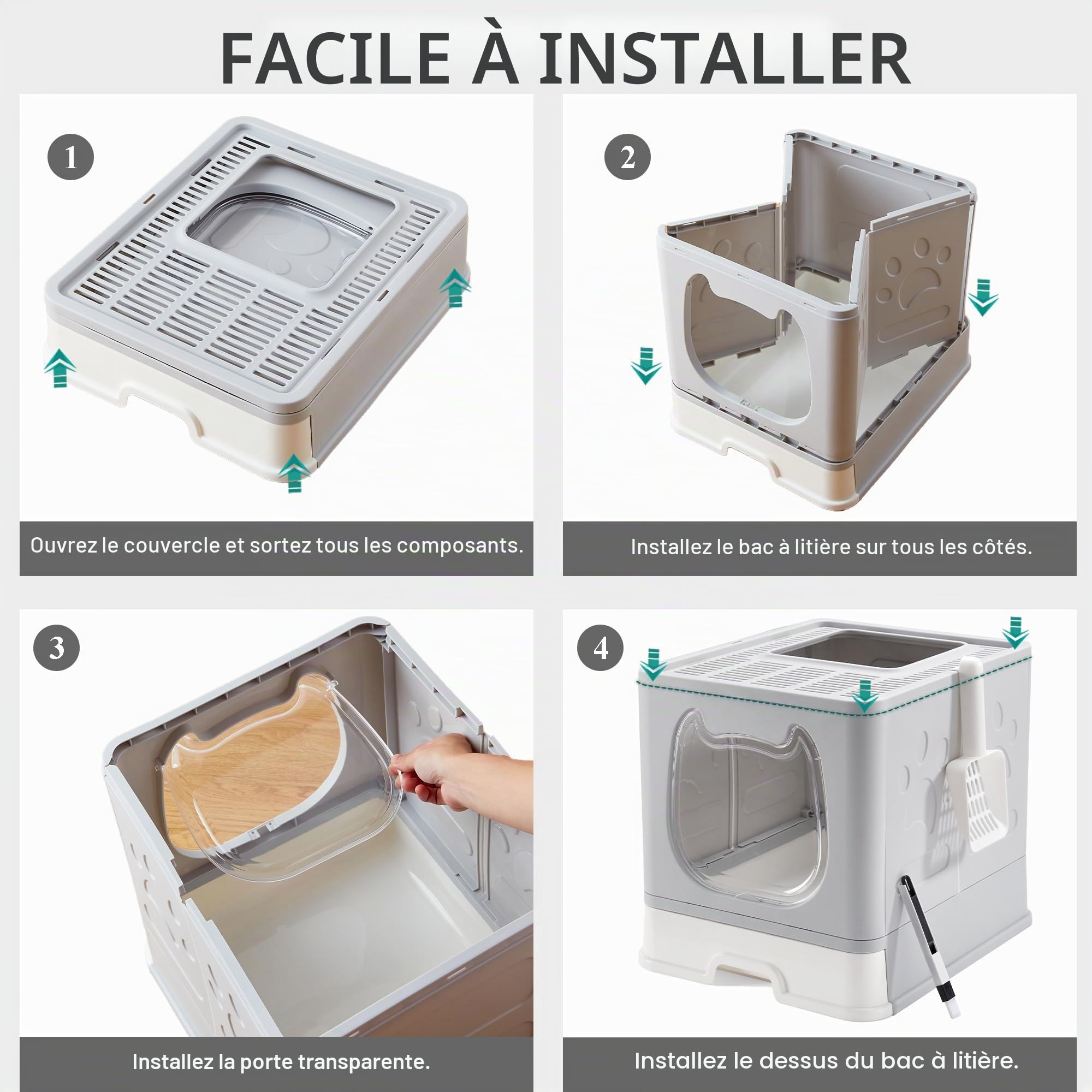 FACILE À INSTALLER

1

Ouvrez le couvercle et sortez tous les composants.

2

Installez le bac à litière sur tous les côtés.

3

Installez la porte transparente.

4

Installez le dessus du bac à litière.