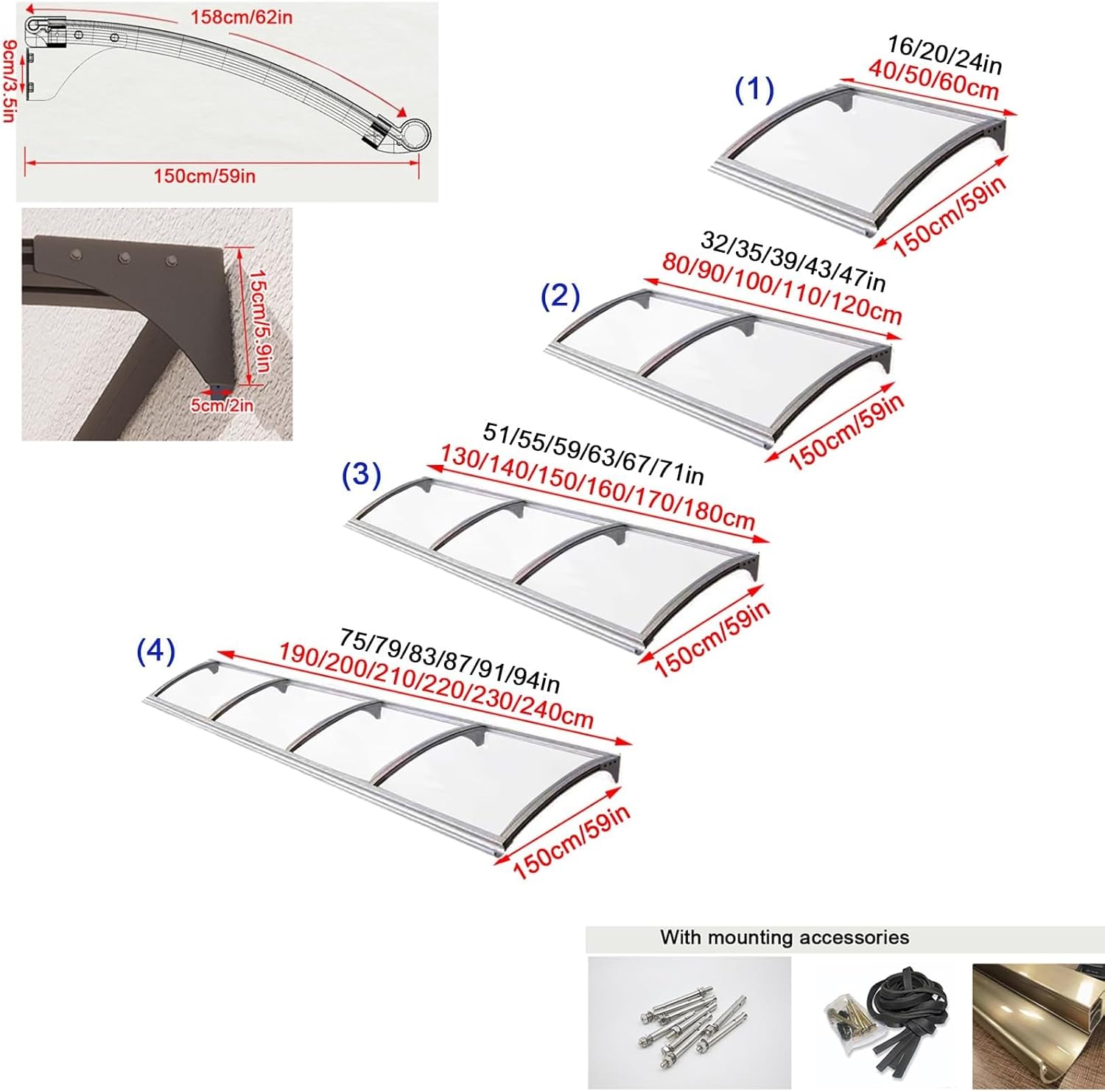 158cm/62in
9cm/3.5in
150cm/59in

15cm/5.9in
5cm/2in

(1)
16/20/24in
40/50/60cm
150cm/59in

(2)
32/35/39/43/47in
80/90/100/110/120cm
150cm/59in

(3)
51/55/59/63/67/71in
130/140/150/160/170/180cm
150cm/59in

(4)
75/79/83/87/91/94in
190/200/210/220/230/240cm
150cm/59in

With mounting accessories