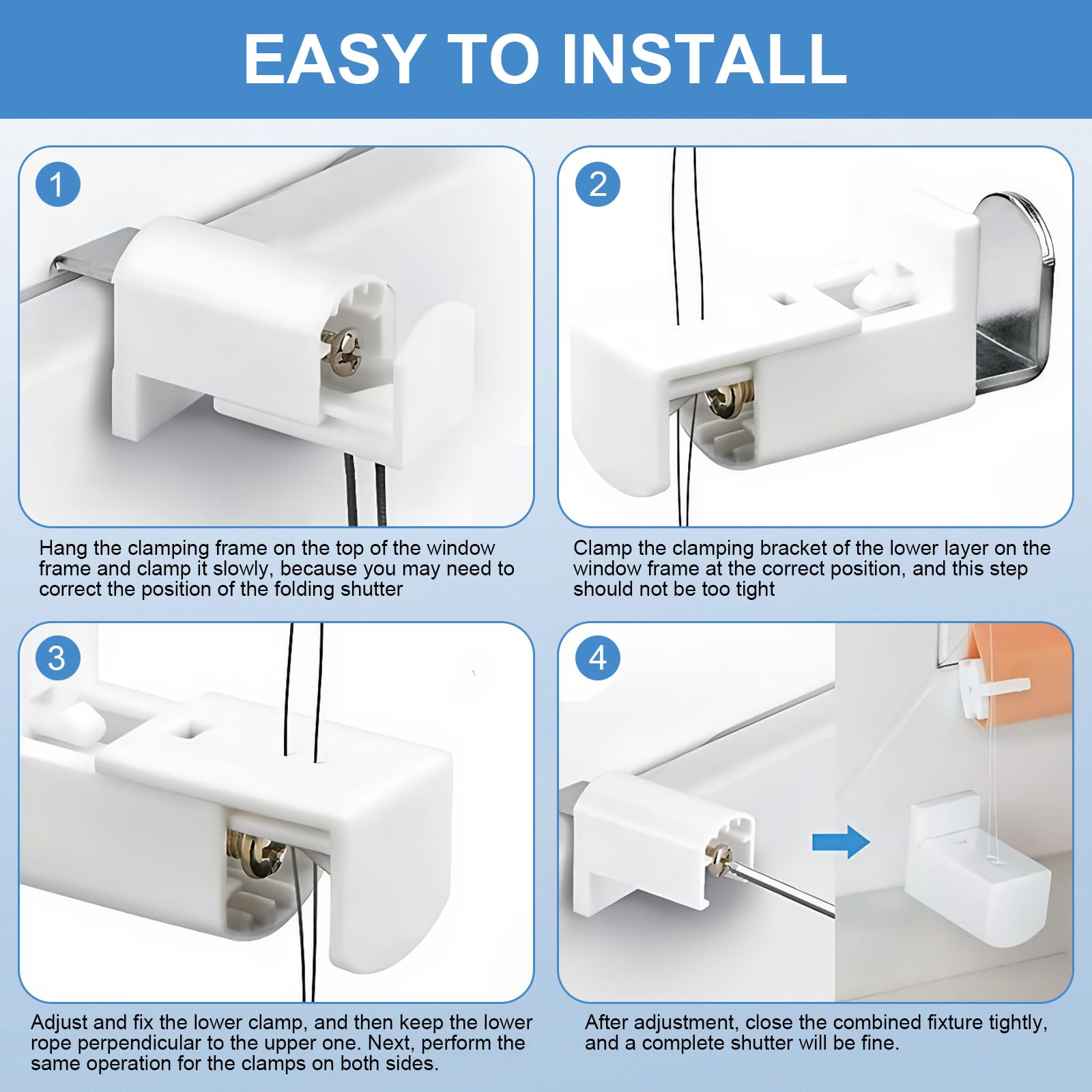 EASY TO INSTALL

1

Hang the clamping frame on the top of the window frame and clamp it slowly, because you may need to correct the position of the folding shutter

2

Clamp the clamping bracket of the lower layer on the window frame at the correct position, and this step should not be too tight

3

Adjust and fix the lower clamp, and then keep the lower rope perpendicular to the upper one. Next, perform the same operation for the clamps on both sides.

4

After adjustment, close the combined fixture tightly, and a complete shutter will be fine.