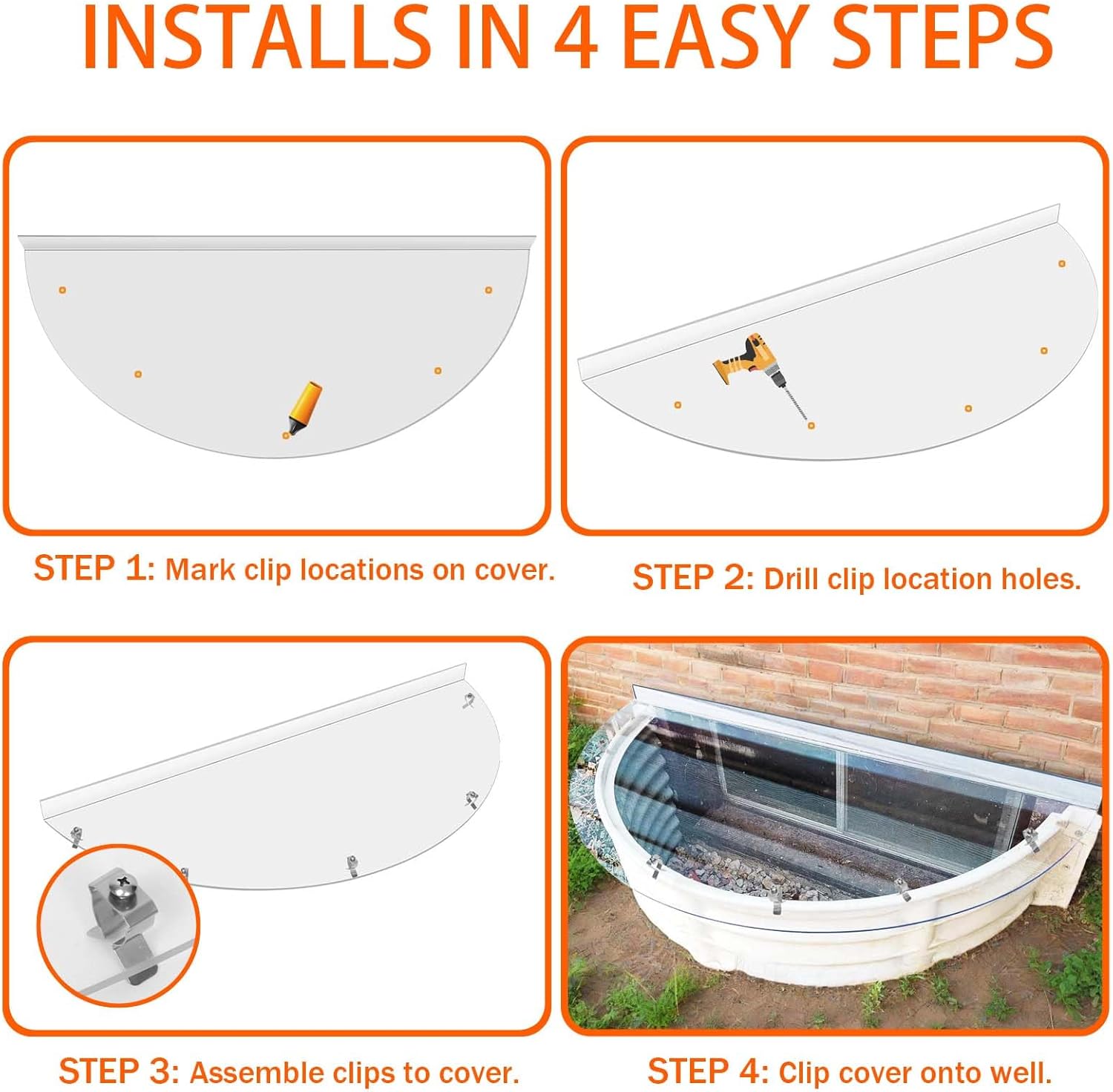 INSTALLS IN 4 EASY STEPS

STEP 1: Mark clip locations on cover.

STEP 2: Drill clip location holes.

STEP 3: Assemble clips to cover.

STEP 4: Clip cover onto well.