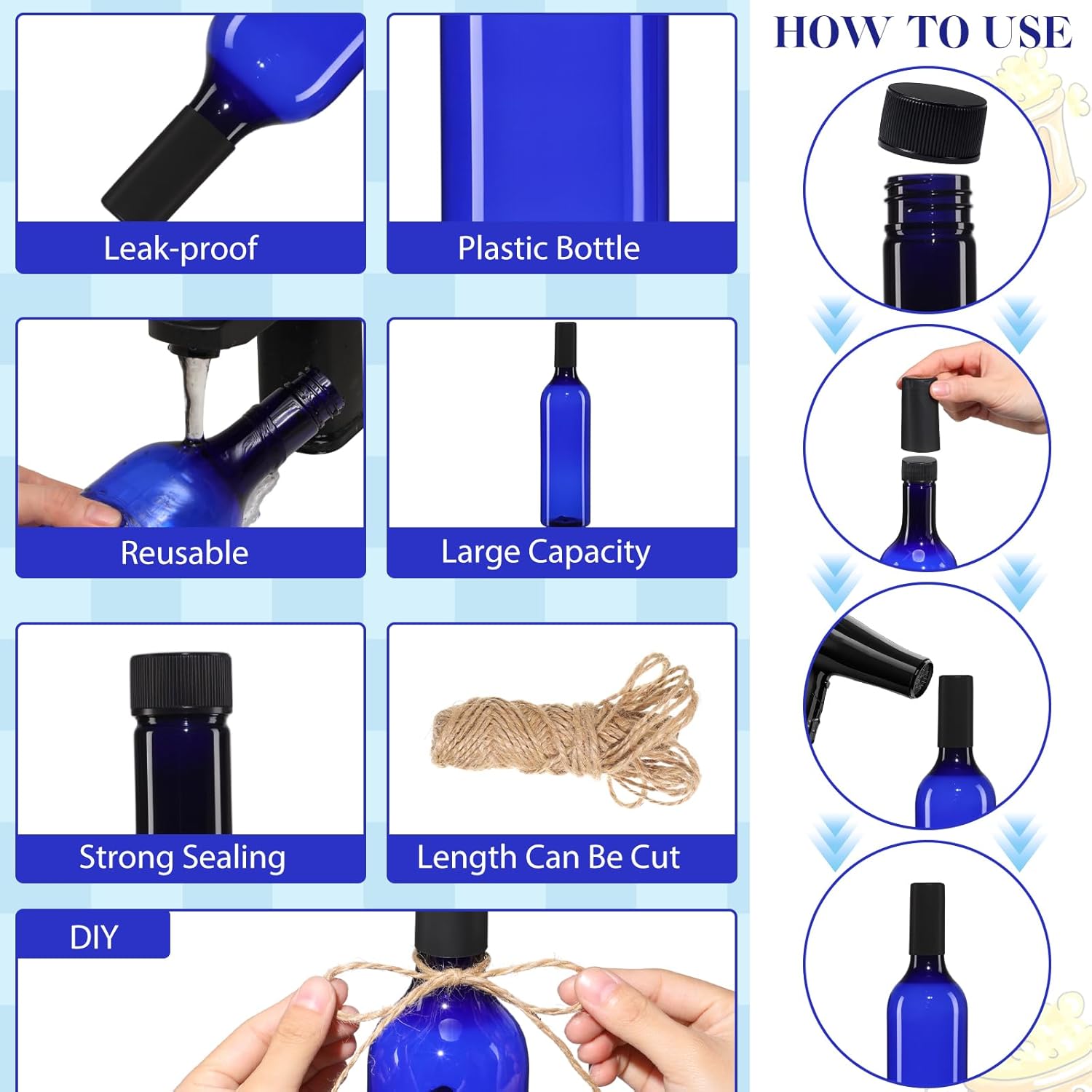 Leak-proof

Plastic Bottle

Reusable

Large Capacity

Strong Sealing

Length Can Be Cut

DIY

HOW TO USE