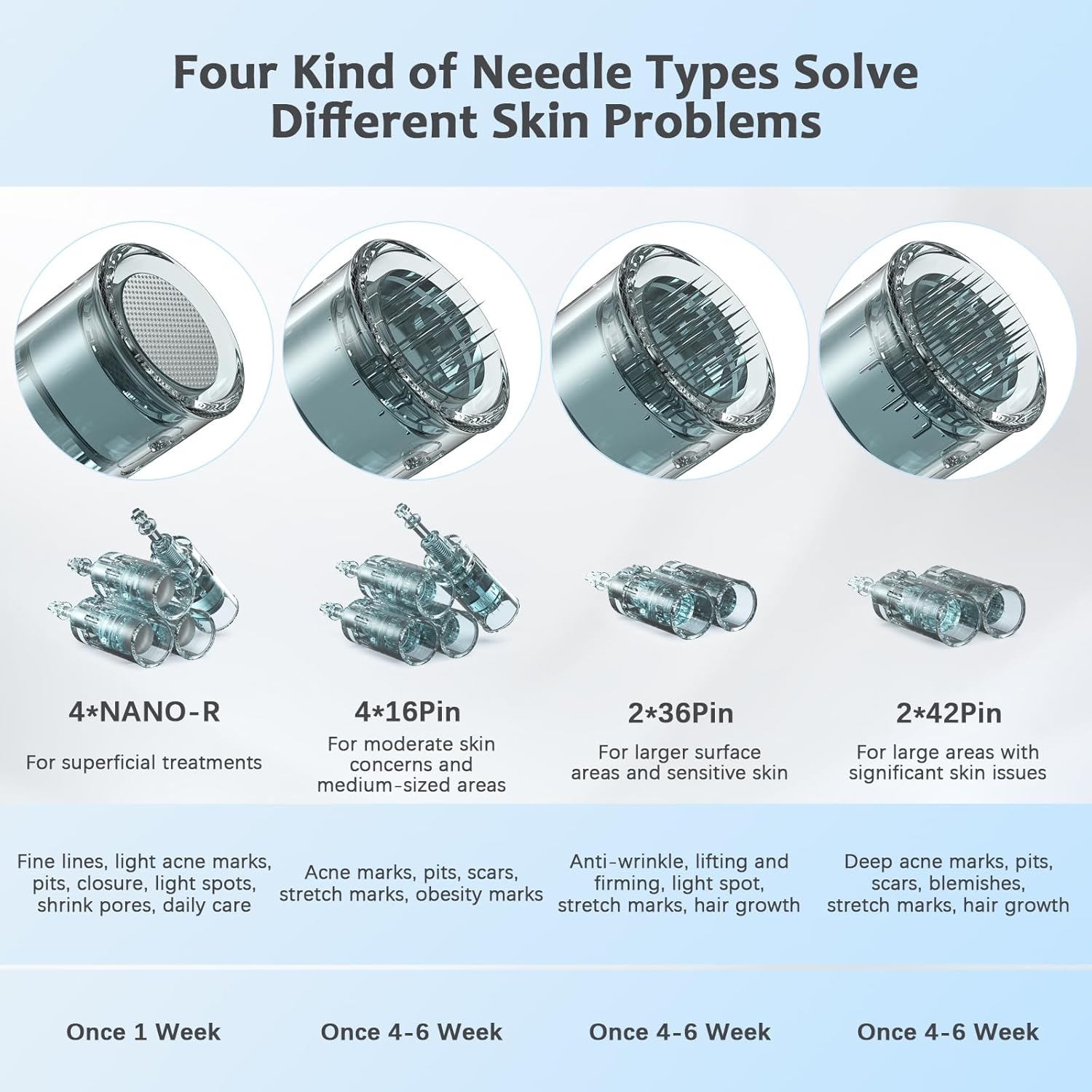 Four Kind of Needle Types Solve Different Skin Problems

| 4*NANO-R | 4*16Pin | 2*36Pin | 2*42Pin |
|---|---|---|---|
| For superficial treatments | For moderate skin concerns and medium-sized areas | For larger surface areas and sensitive skin | For large areas with significant skin issues |
| Fine lines, light acne marks, pits, closure, light spots, shrink pores, daily care | Acne marks, pits, scars, stretch marks, obesity marks | Anti-wrinkle, lifting and firming, light spot, stretch marks, hair growth | Deep acne marks, pits, scars, blemishes, stretch marks, hair growth |
| Once 1 Week | Once 4-6 Week | Once 4-6 Week | Once 4-6 Week |