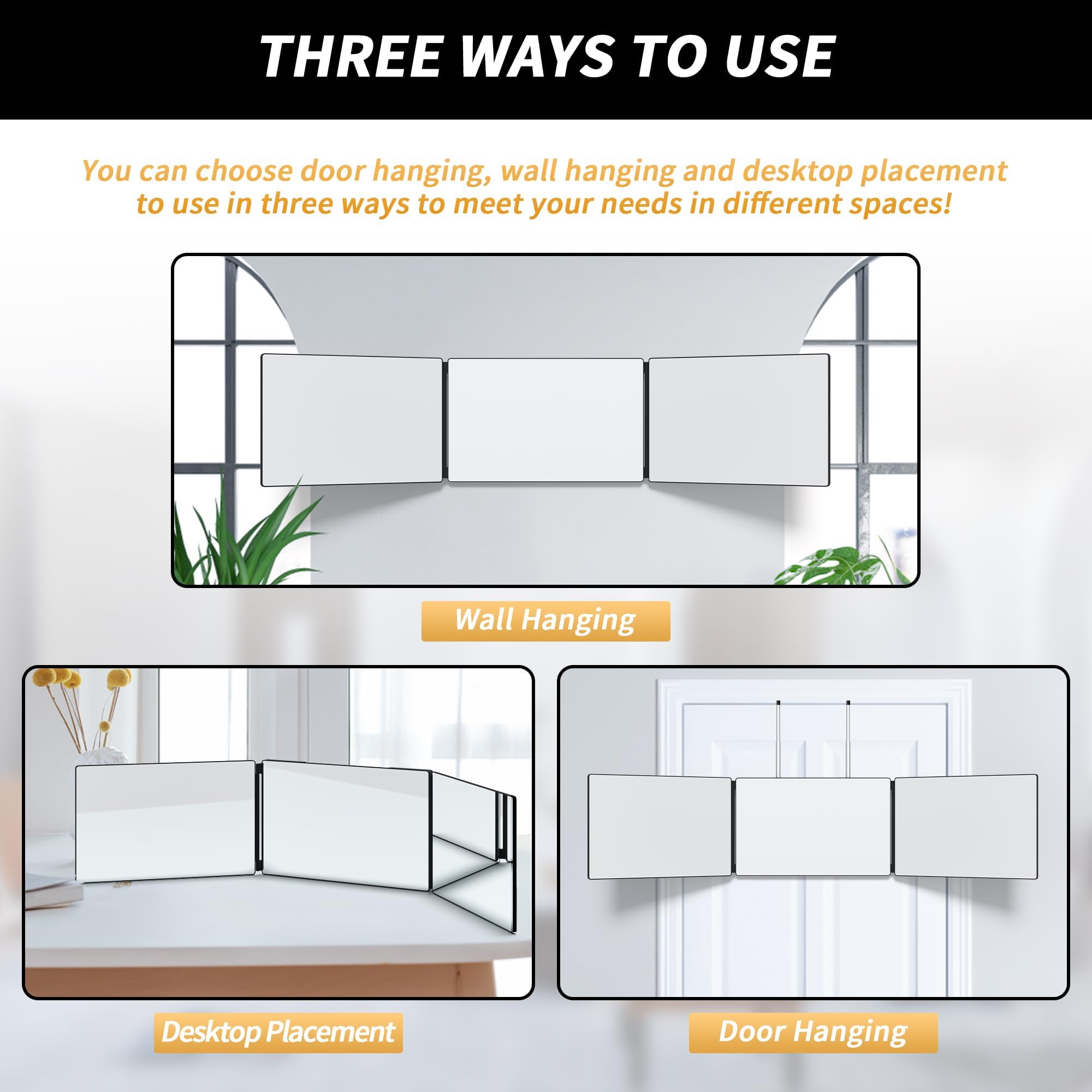 THREE WAYS TO USE

You can choose door hanging, wall hanging and desktop placement to use in three ways to meet your needs in different spaces!

Wall Hanging

Desktop Placement

Door Hanging