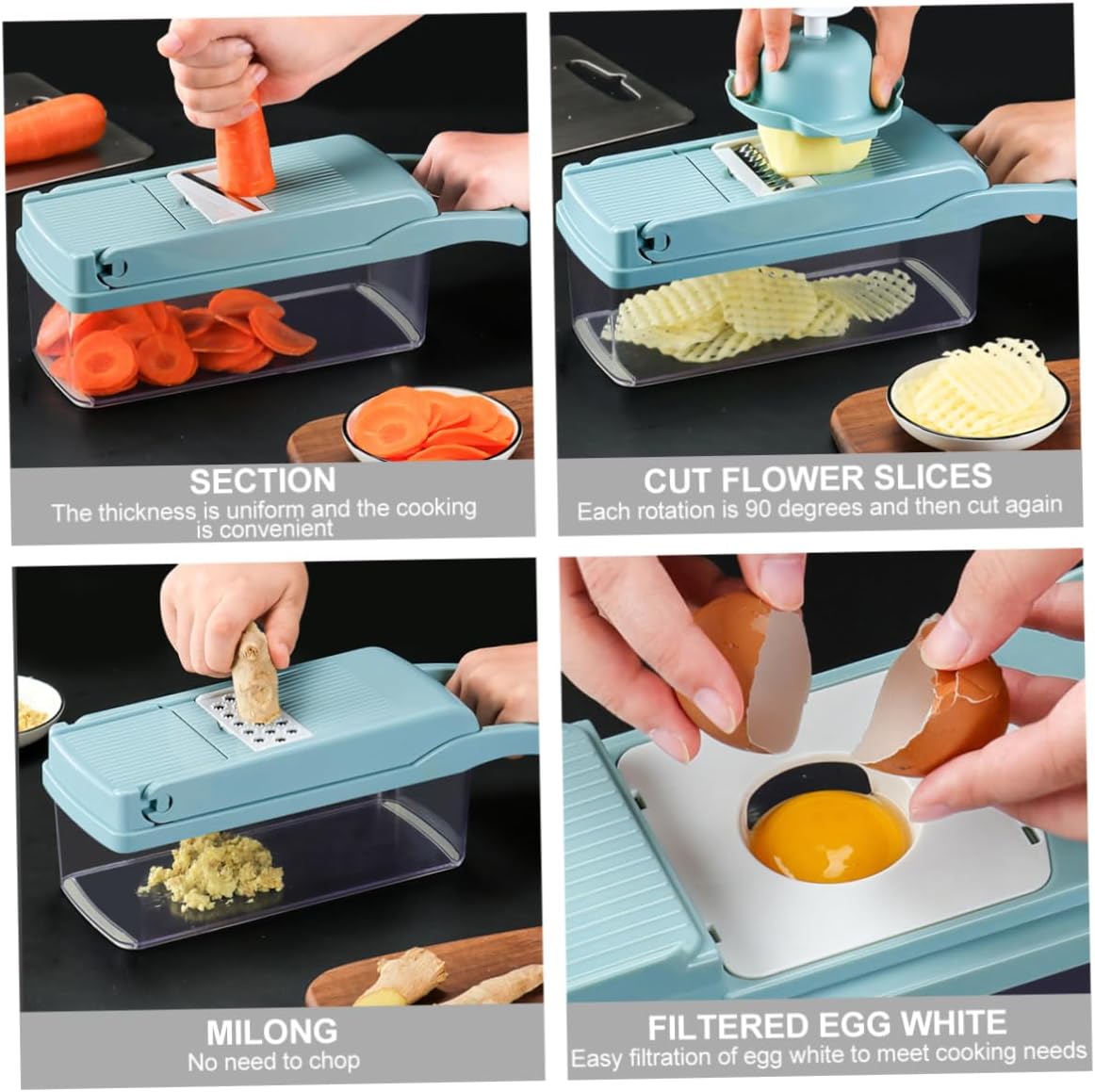 SECTION
The thickness is uniform and the cooking is convenient

CUT FLOWER SLICES
Each rotation is 90 degrees and then cut again

MILONG
No need to chop

FILTERED EGG WHITE
Easy filtration of egg white to meet cooking needs