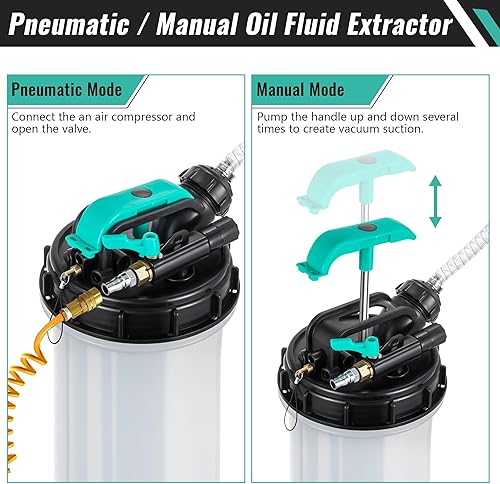 Pneumatic / Manual Oil Fluid Extractor

Pneumatic Mode

Connect the an air compressor and open the valve.

Manual Mode

Pump the handle up and down several times to create vacuum suction.