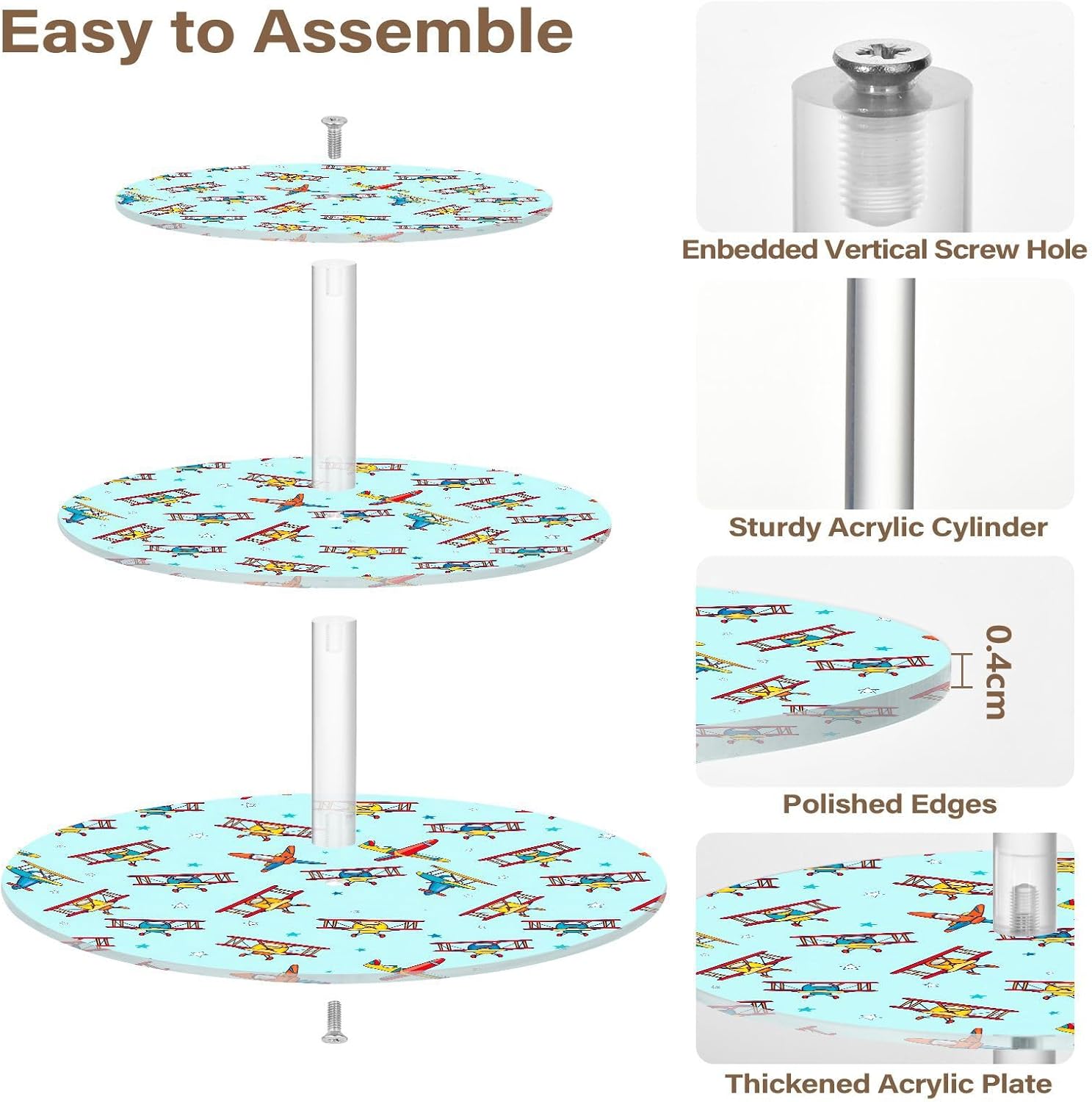 Easy to Assemble

Enbedded Vertical Screw Hole

Sturdy Acrylic Cylinder

0.4cm

Polished Edges

Thickened Acrylic Plate