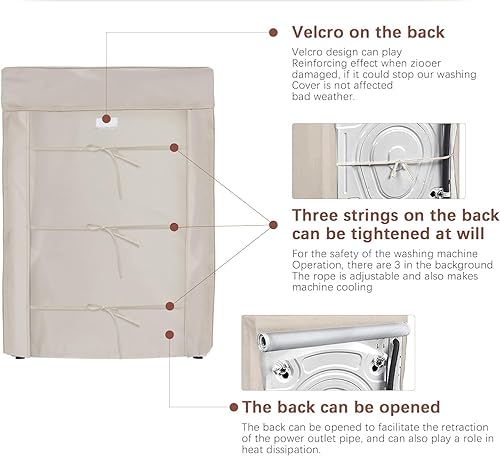 Velcro on the back

Velcro design can play Reinforcing effect when ziooer damaged, if it could stop our washing Cover is not affected bad weather.

Three strings on the back can be tightened at will

For the safety of the washing machine Operation, there are 3 in the background The rope is adjustable and also makes machine cooling

The back can be opened

The back can be opened to facilitate the retraction of the power outlet pipe, and can also play a role in heat dissipation.