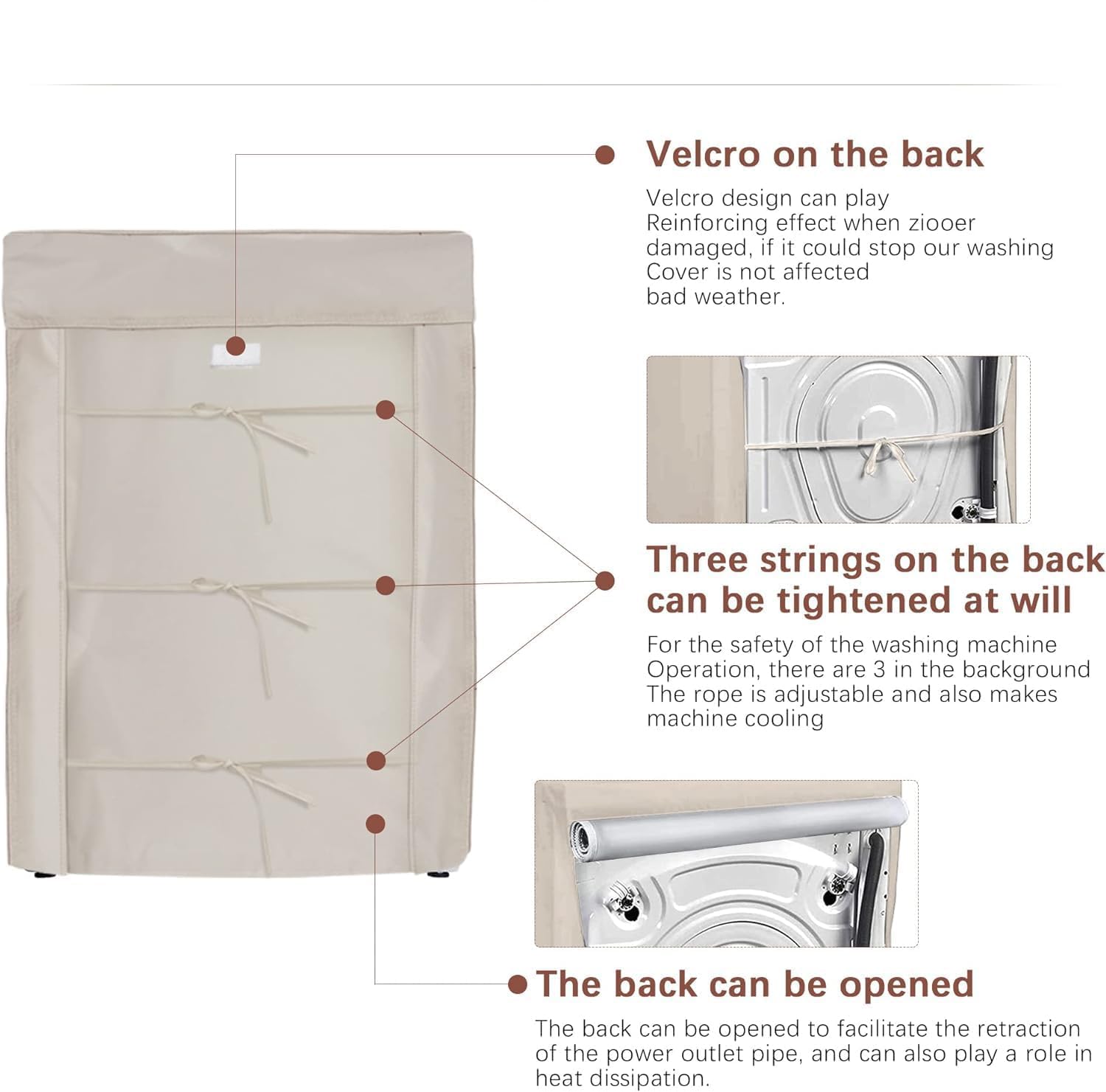 Velcro on the back

Velcro design can play Reinforcing effect when ziooer damaged, if it could stop our washing Cover is not affected bad weather.

Three strings on the back can be tightened at will

For the safety of the washing machine Operation, there are 3 in the background The rope is adjustable and also makes machine cooling

The back can be opened

The back can be opened to facilitate the retraction of the power outlet pipe, and can also play a role in heat dissipation.