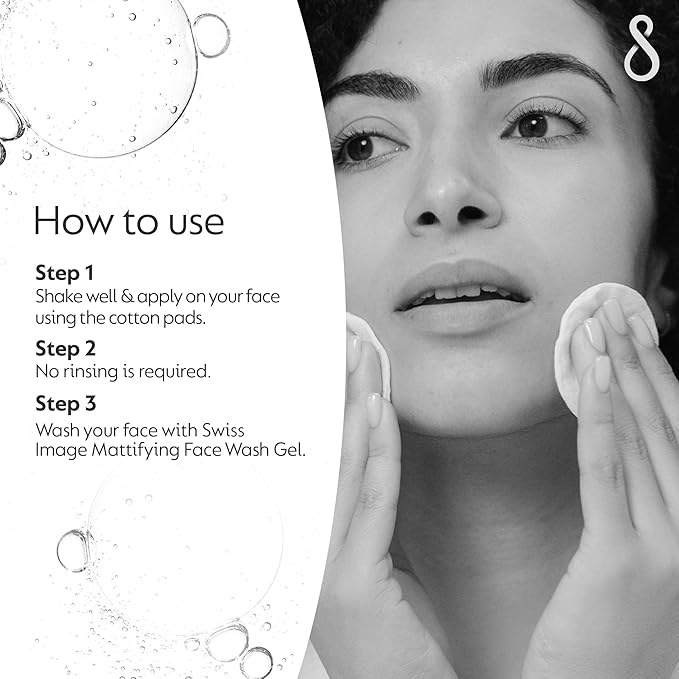 How to use

Step 1
Shake well & apply on your face using the cotton pads.

Step 2
No rinsing is required.

Step 3
Wash your face with Swiss Image Mattifying Face Wash Gel.