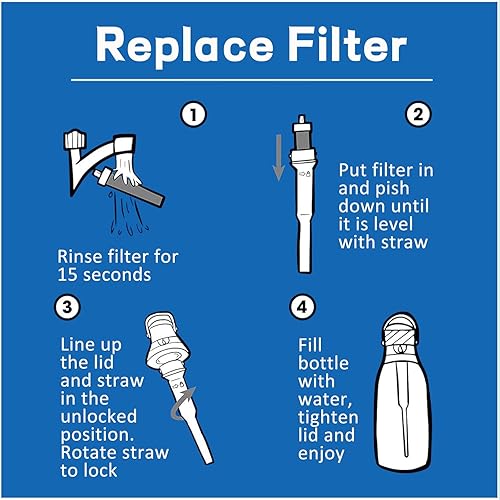 Replace Filter

1

Rinse filter for 15 seconds

2

Put filter in and pish down until it is level with straw

3

Line up the lid and straw in the unlocked position. Rotate straw to lock

4

Fill bottle with water, tighten lid and enjoy