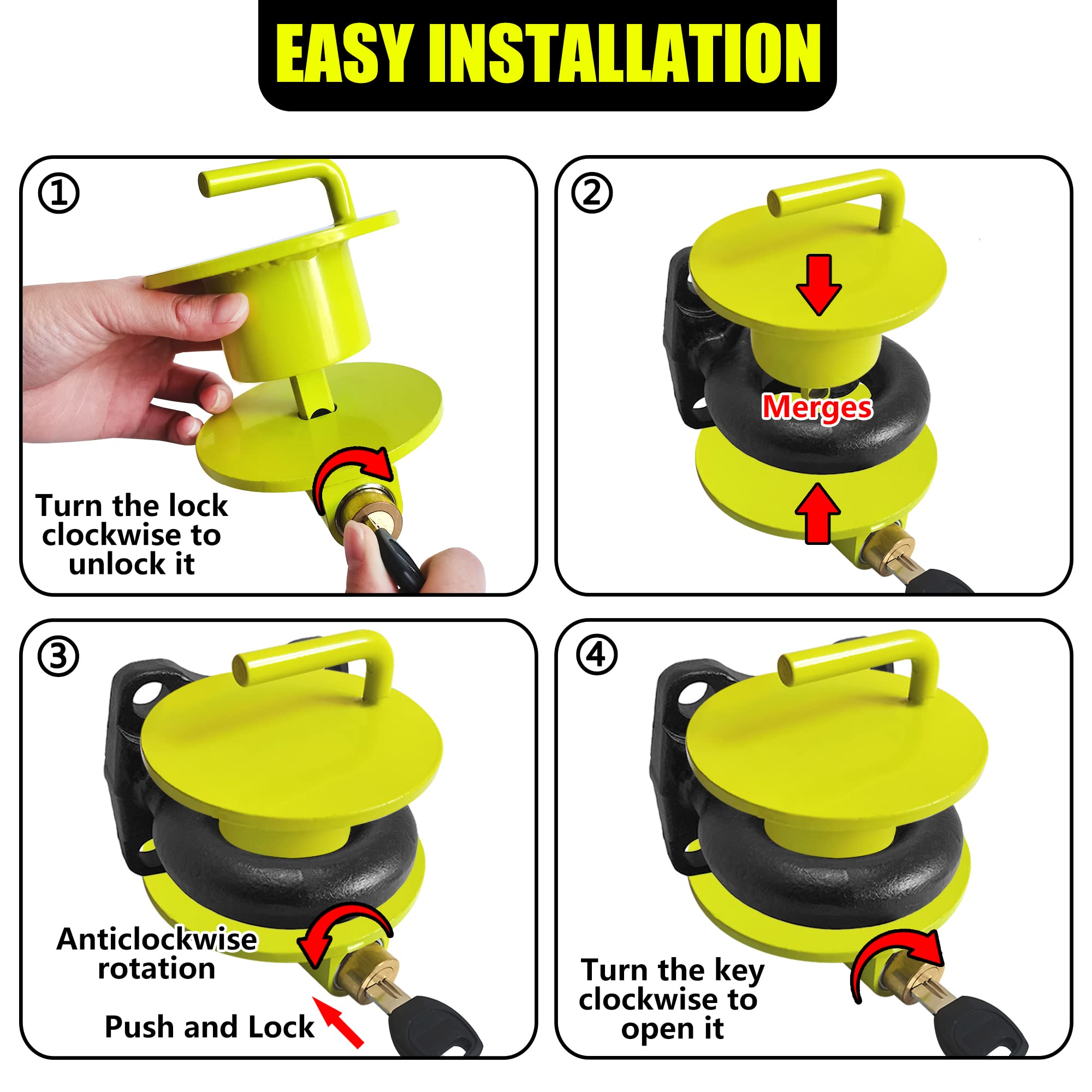 EASY INSTALLATION

①

Turn the lock clockwise to unlock it

②

Merges

③

Anticlockwise rotation

Push and Lock

④

Turn the key clockwise to open it