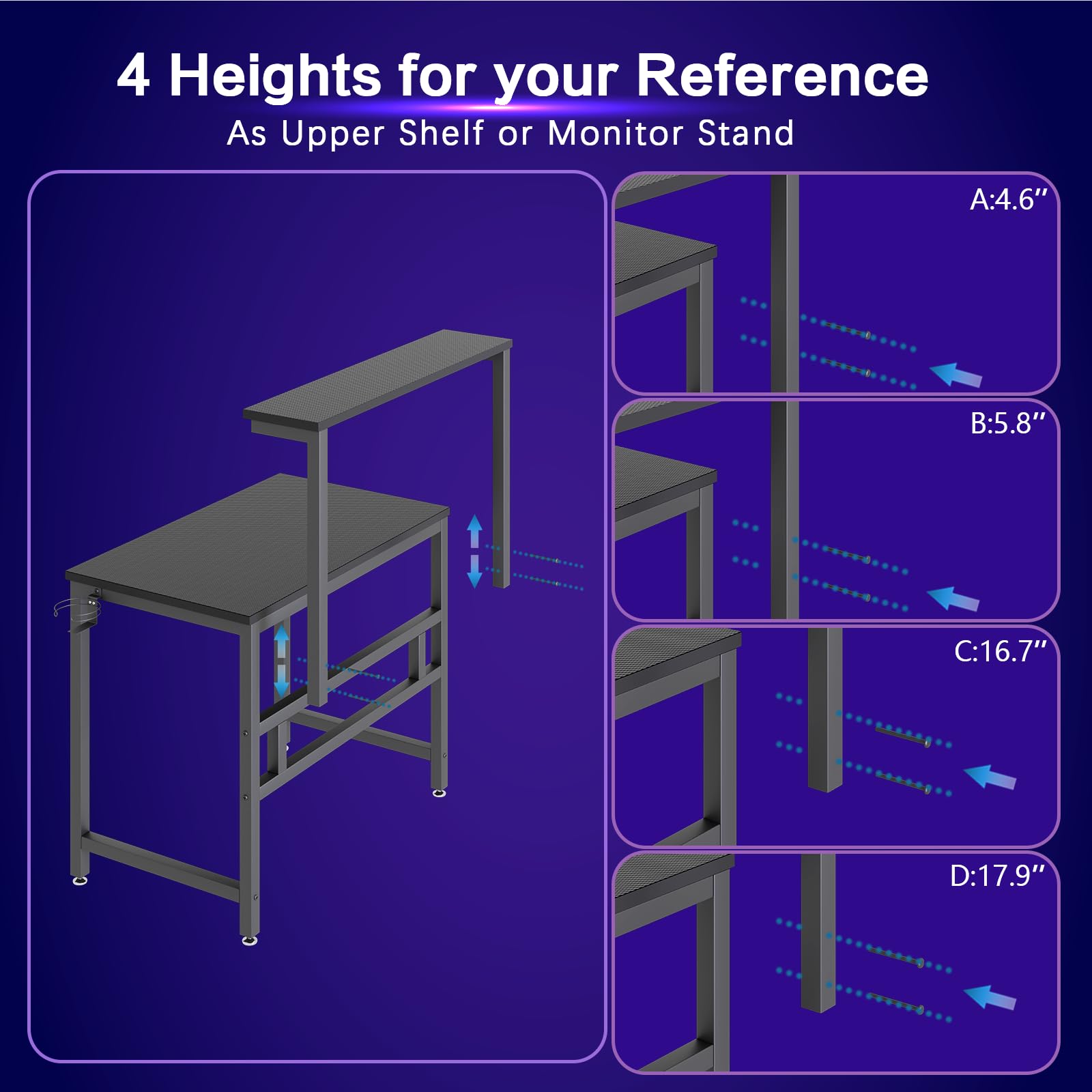 4 Heights for your Reference

As Upper Shelf or Monitor Stand

A:4.6″

B:5.8″

C:16.7″

D:17.9″