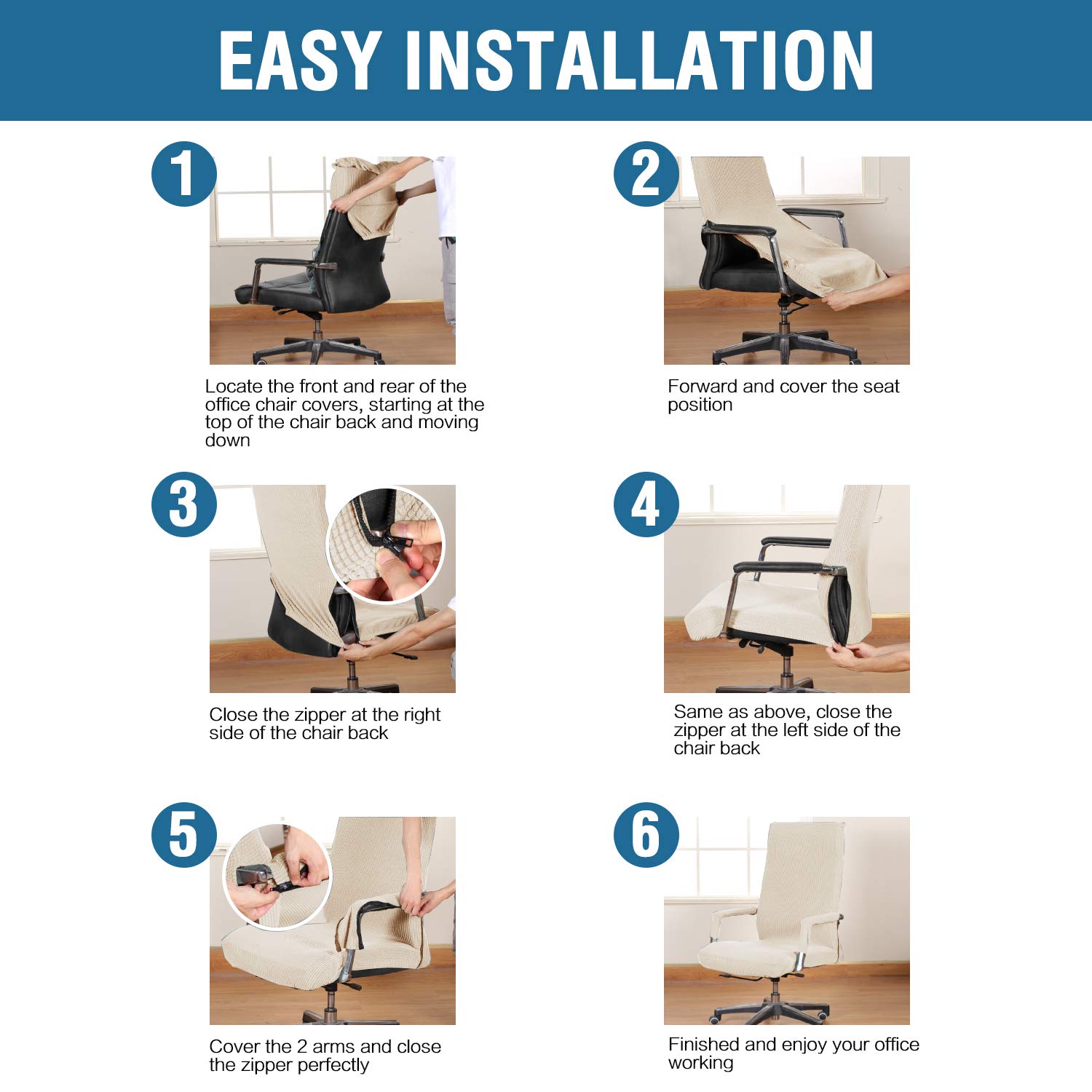 EASY INSTALLATION

1

Locate the front and rear of the office chair covers, starting at the top of the chair back and moving down

2

Forward and cover the seat position

3

Close the zipper at the right side of the chair back

4

Same as above, close the zipper at the left side of the chair back

5

Cover the 2 arms and close the zipper perfectly

6

Finished and enjoy your office working