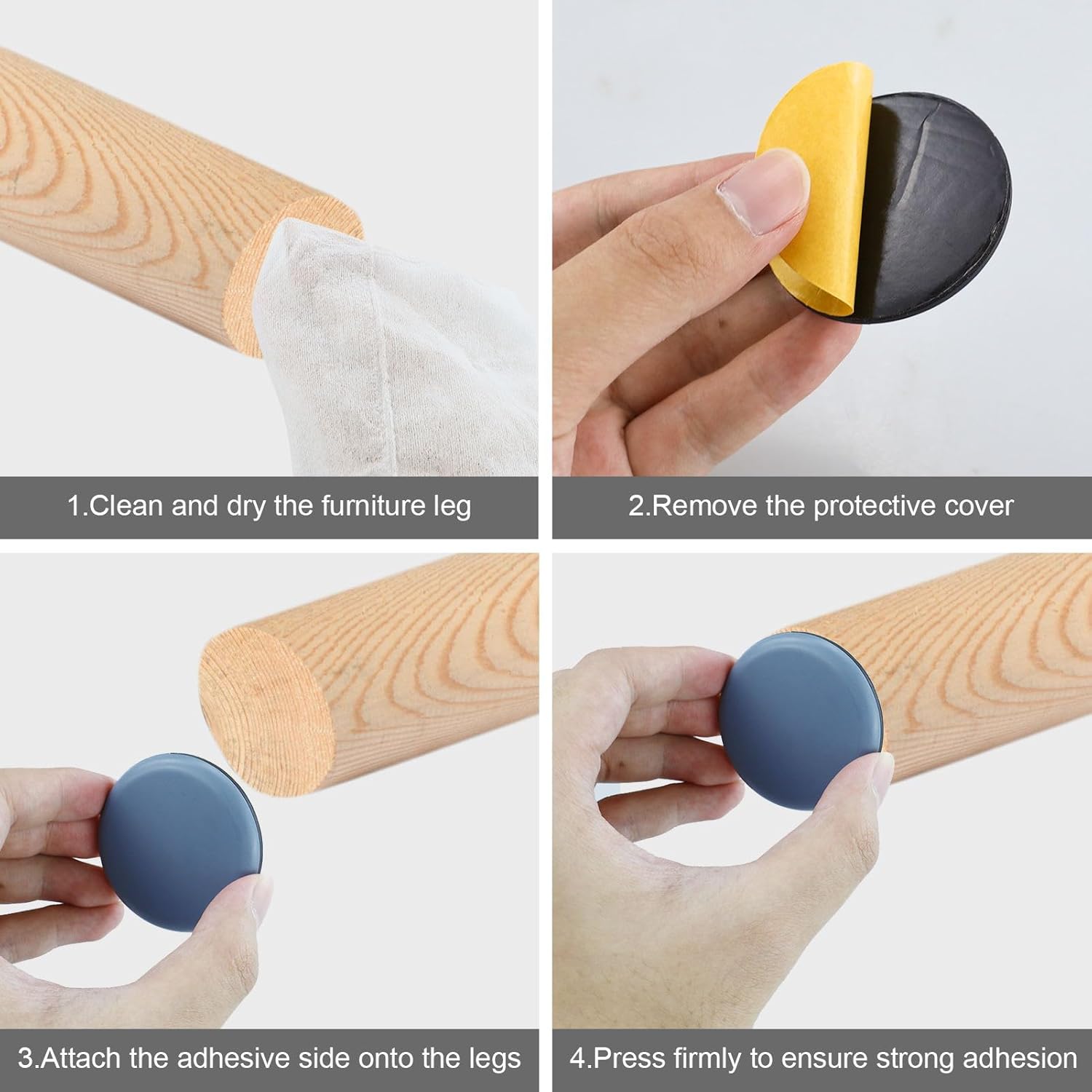 1.Clean and dry the furniture leg

2.Remove the protective cover

3.Attach the adhesive side onto the legs

4.Press firmly to ensure strong adhesion