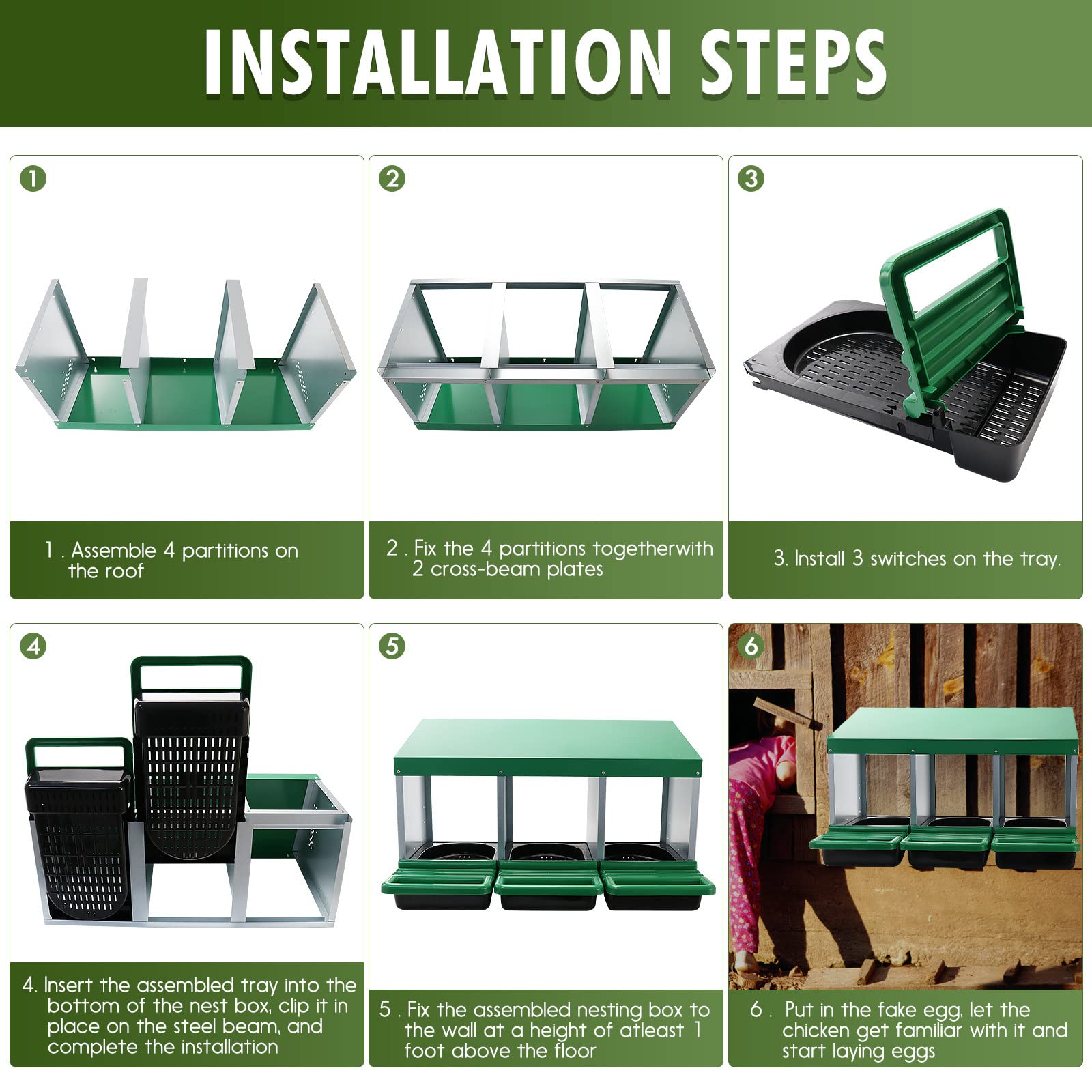 INSTALLATION STEPS

1

1 . Assemble 4 partitions on the roof

2

2 . Fix the 4 partitions togetherwith 2 cross-beam plates

3

3. Install 3 switches on the tray.

4

4. Insert the assembled tray into the bottom of the nest box, clip it in place on the steel beam, and complete the installation

5

5 . Fix the assembled nesting box to the wall at a height of atleast 1 foot above the floor

6

6 . Put in the fake egg, let the chicken get familiar with it and start laying eggs