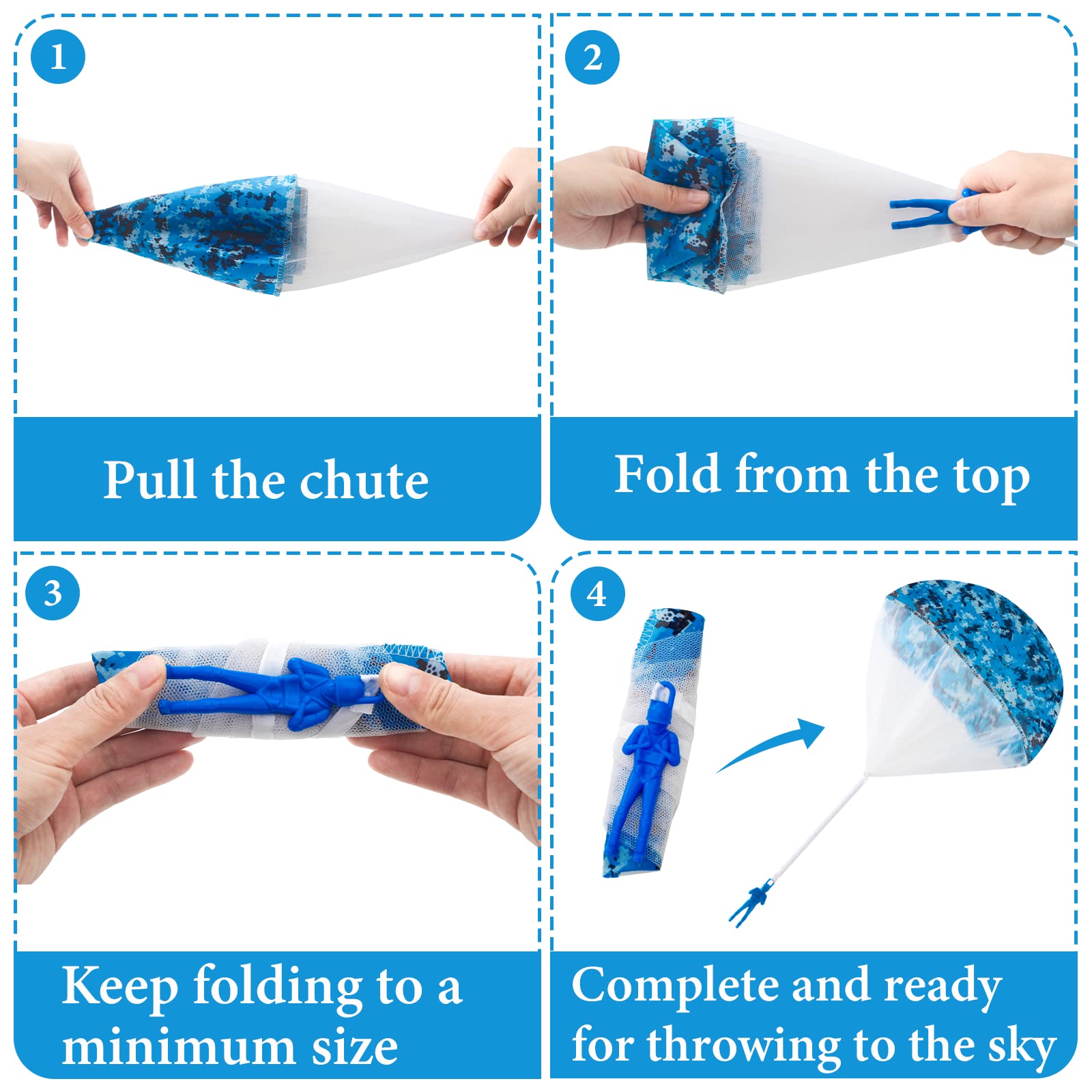 1

Pull the chute

2

Fold from the top

3

Keep folding to a minimum size

4

Complete and ready for throwing to the sky