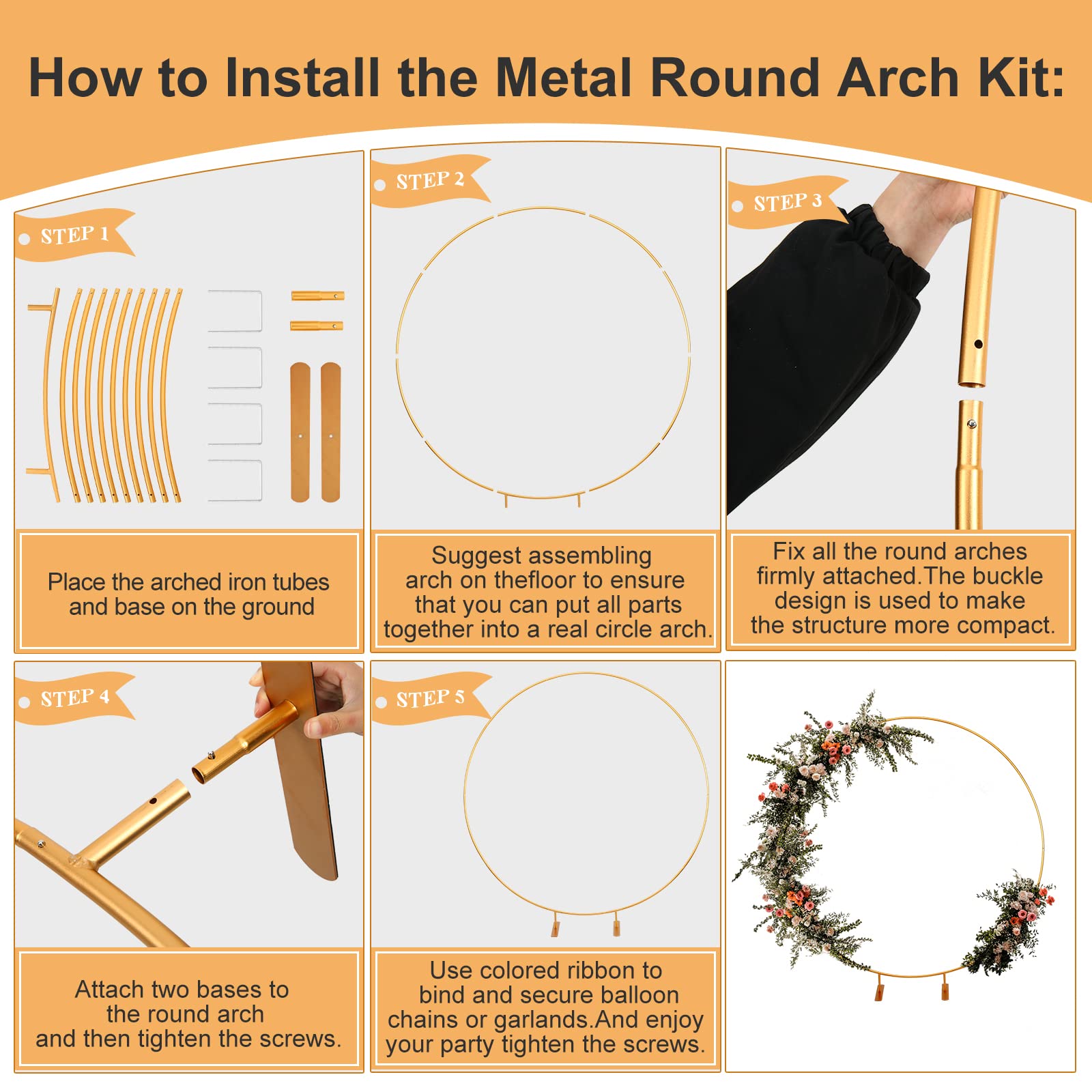 How to Install the Metal Round Arch Kit:

STEP 1

Place the arched iron tubes and base on the ground

STEP 2

Suggest assembling arch on thefloor to ensure that you can put all parts together into a real circle arch.

STEP 3

Fix all the round arches firmly attached.The buckle design is used to make the structure more compact.

STEP 4

Attach two bases to the round arch and then tighten the screws.

STEP 5

Use colored ribbon to bind and secure balloon chains or garlands.And enjoy your party tighten the screws.