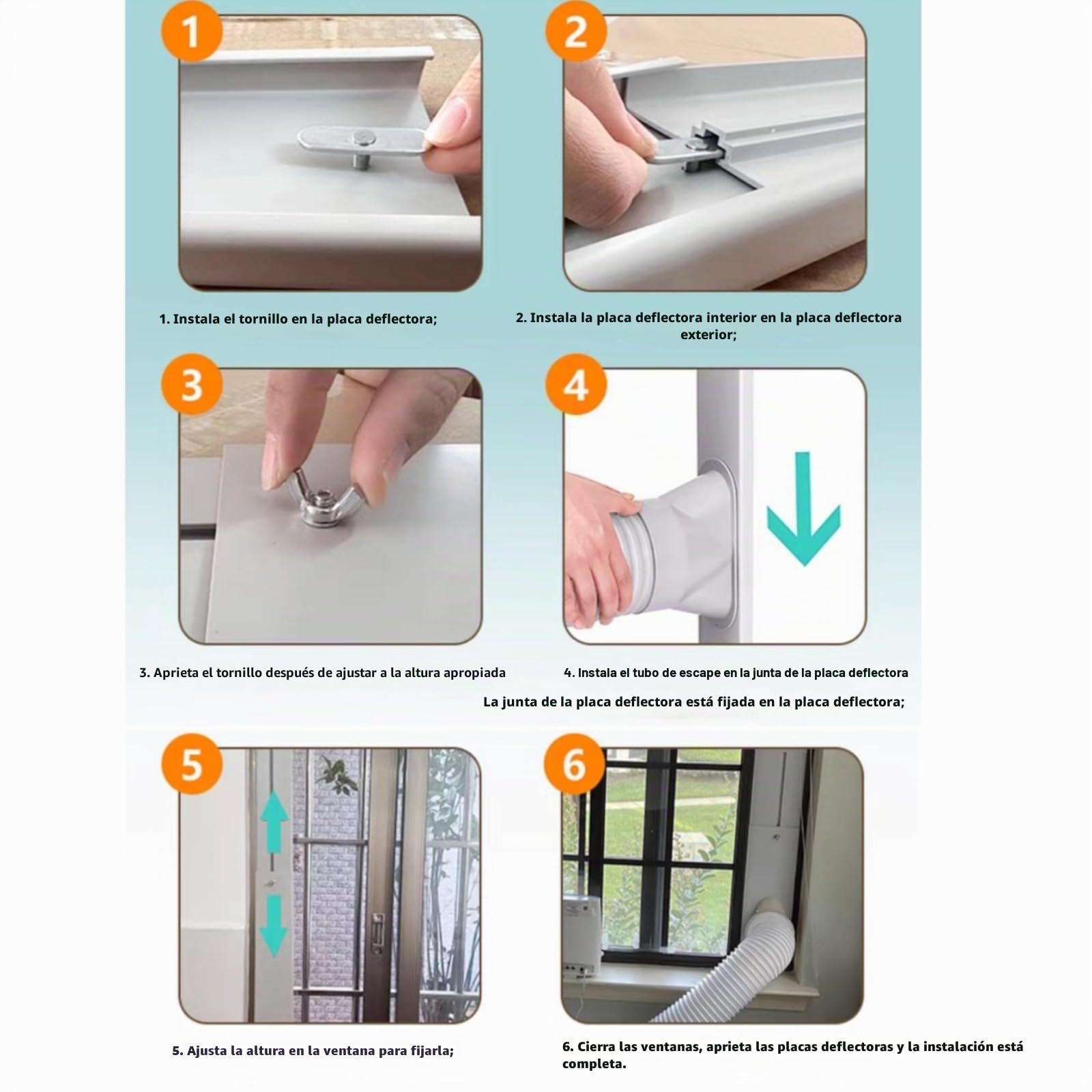 1

2

1. Instala el tornillo en la placa deflectora;

2. Instala la placa deflectora interior en la placa deflectora exterior;

3

4

3. Aprieta el tornillo después de ajustar a la altura apropiada

4. Instala el tubo de escape en la junta de la placa deflectora

La junta de la placa deflectora está fijada en la placa deflectora;

5

6

5. Ajusta la altura en la ventana para fijarla;

6. Cierra las ventanas, aprieta las placas deflectoras y la instalación está completa.