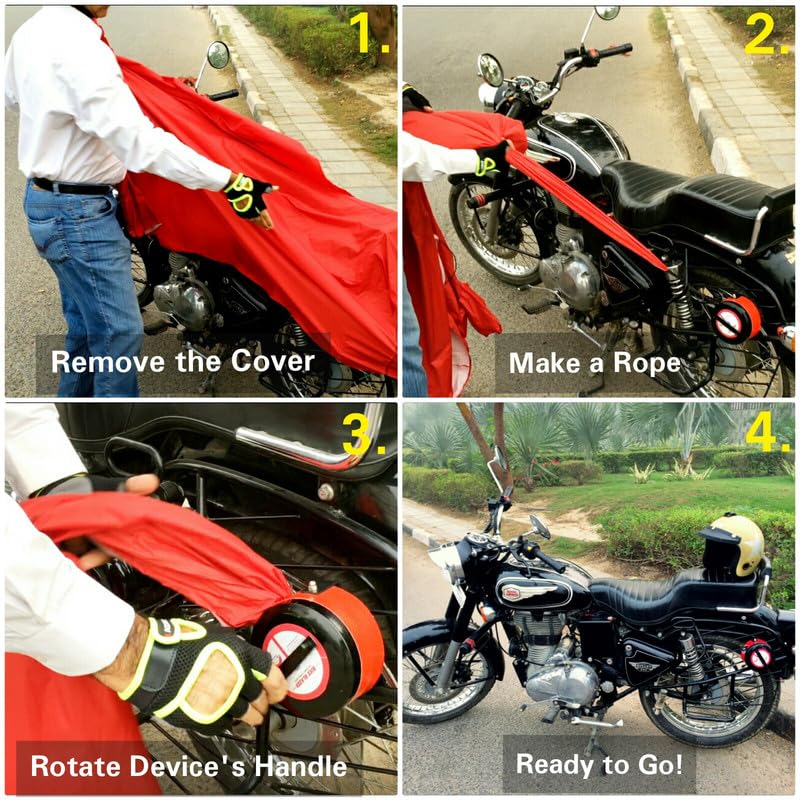 1.

Remove the Cover

2.

Make a Rope

3.

Rotate Device's Handle

4.

Ready to Go!