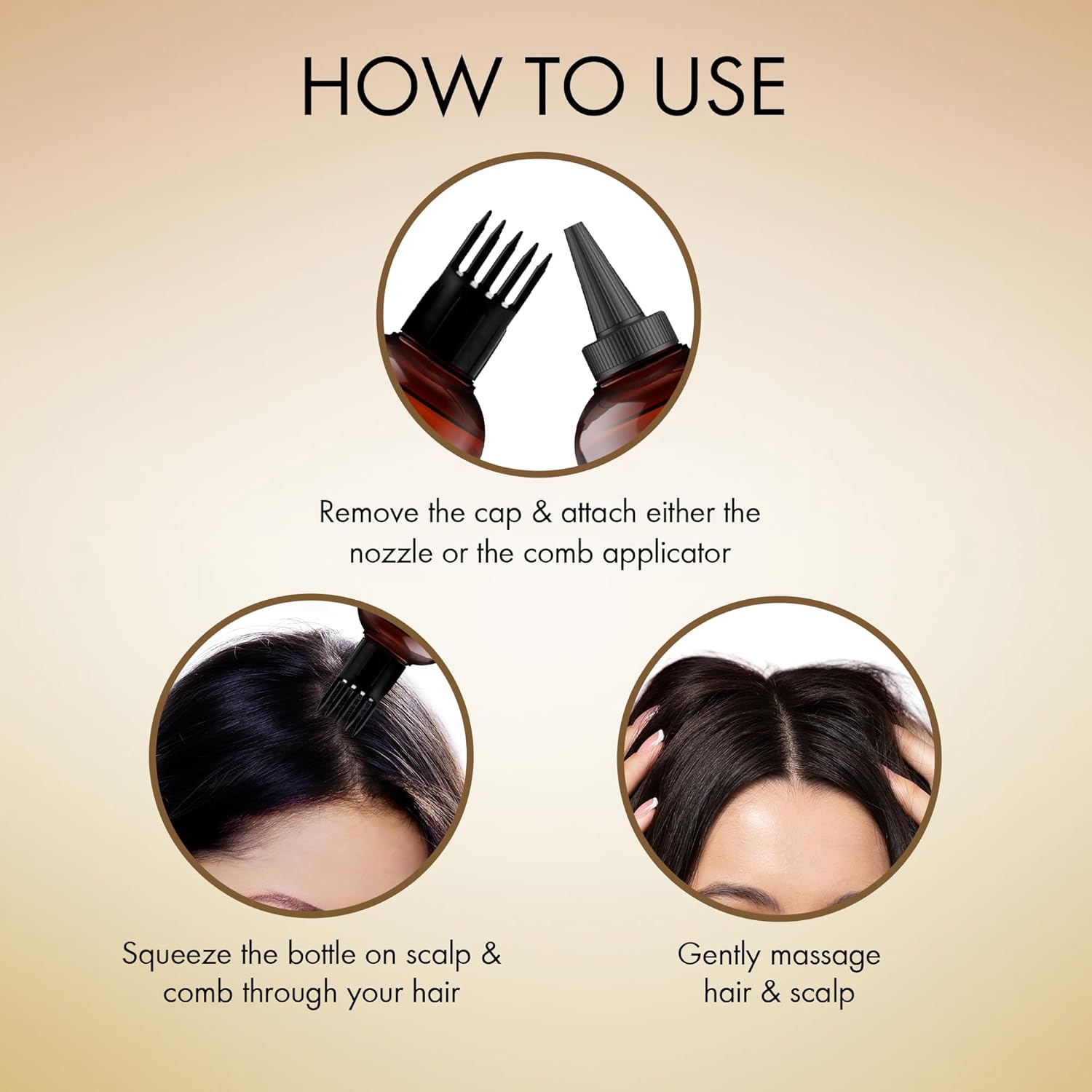 HOW TO USE

Remove the cap & attach either the nozzle or the comb applicator

Squeeze the bottle on scalp & comb through your hair

Gently massage hair & scalp