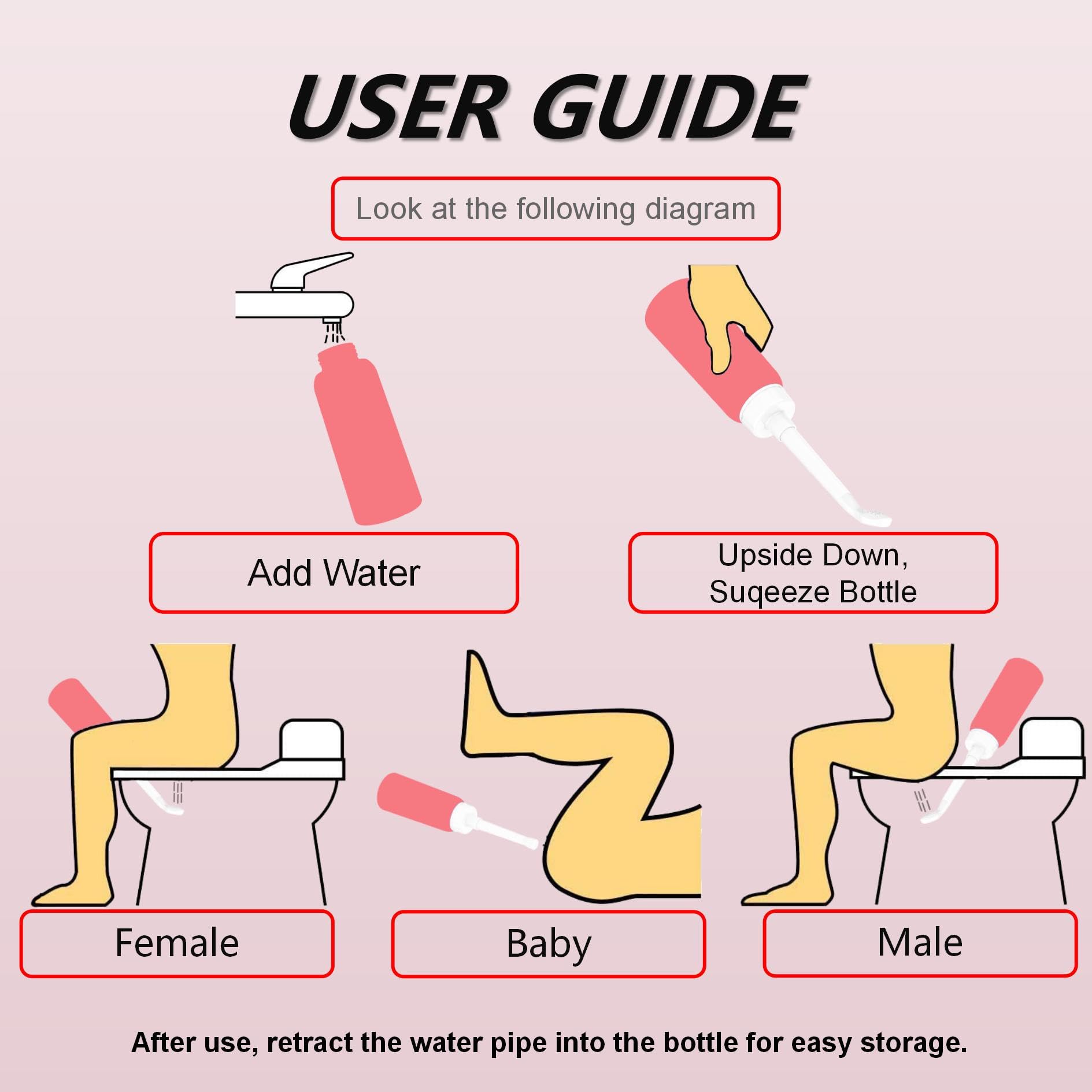 USER GUIDE

Look at the following diagram

Add Water

Upside Down, Suqeeze Bottle

Female

Baby

Male

After use, retract the water pipe into the bottle for easy storage.