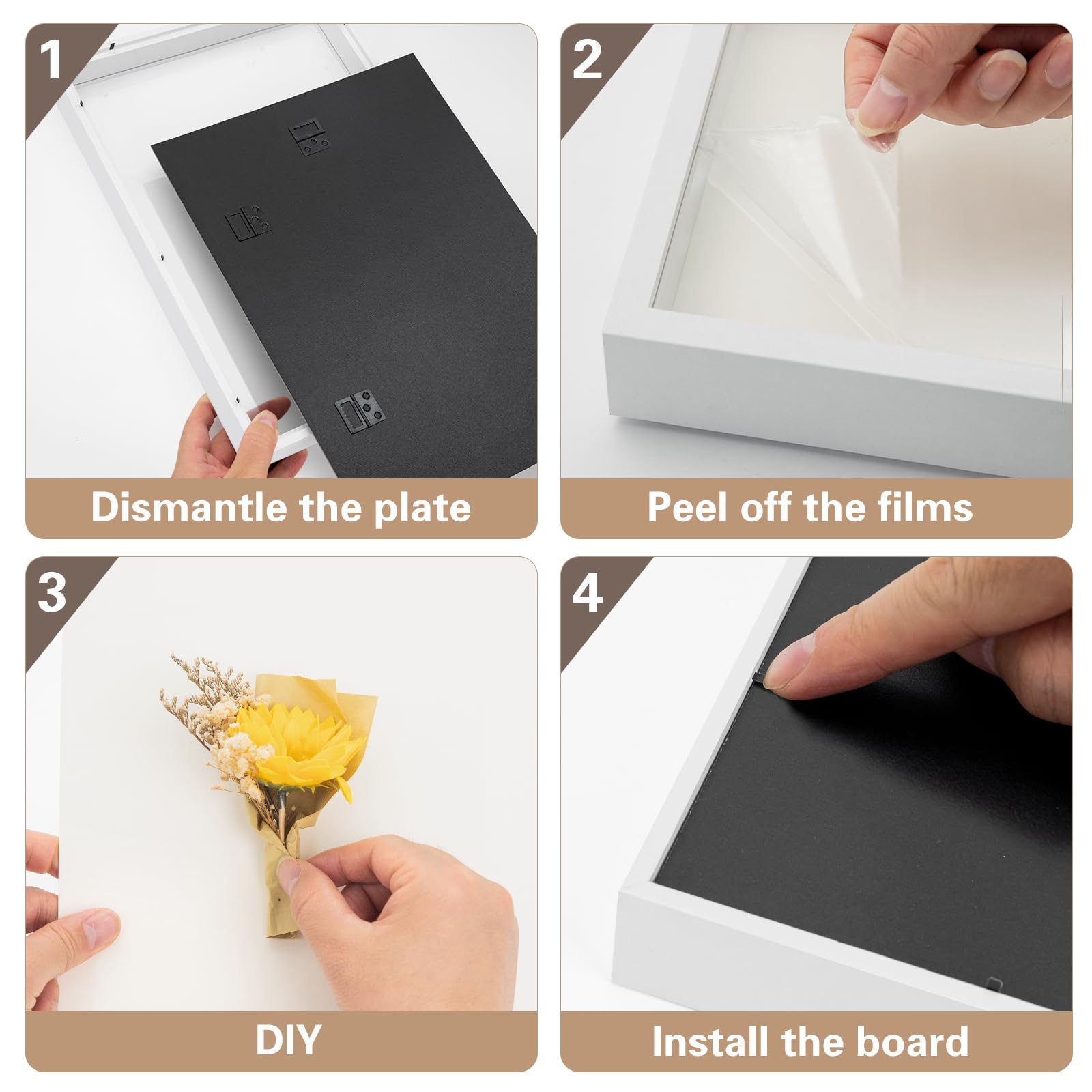 1

Dismantle the plate

2

Peel off the films

3

DIY

4

Install the board