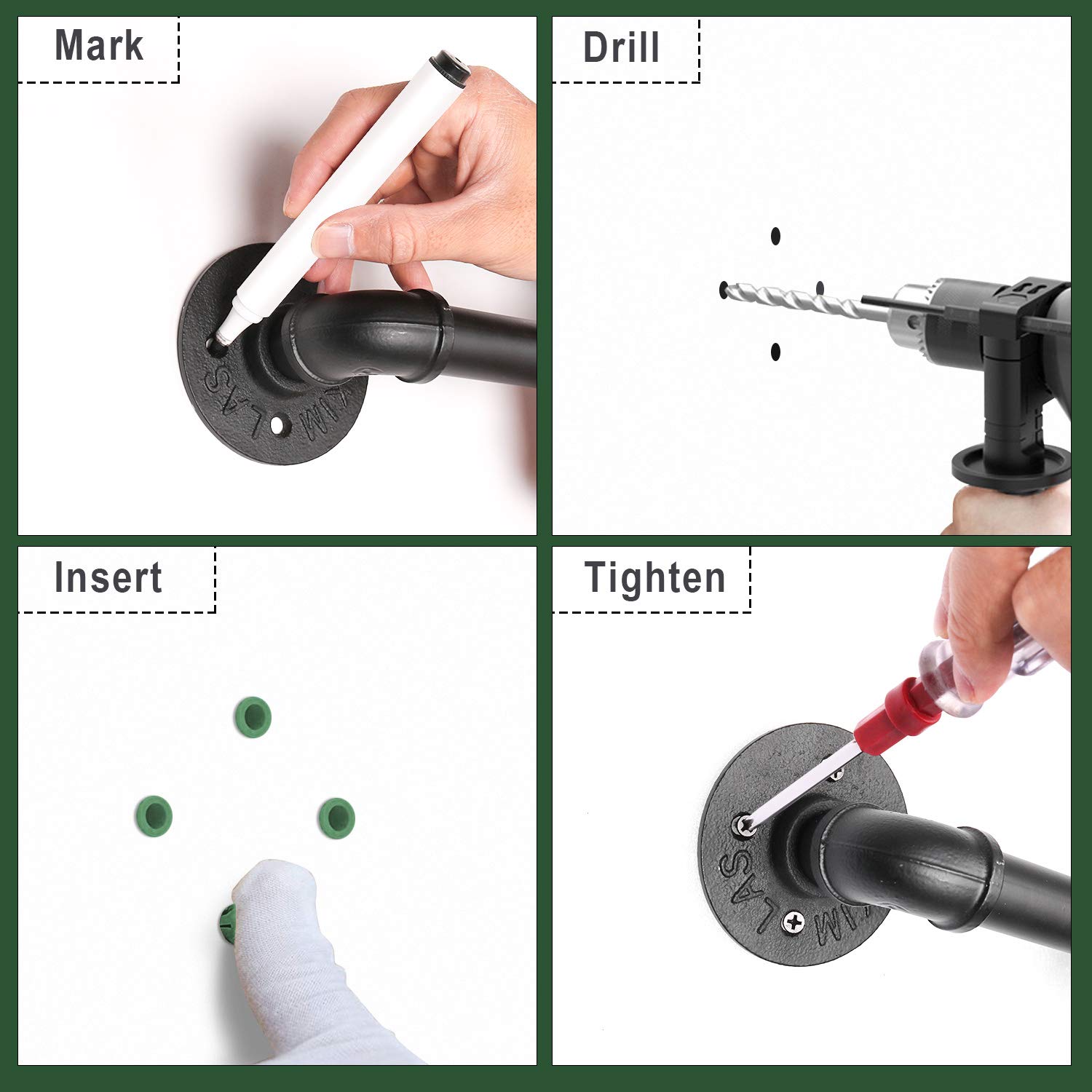 Mark

LAS MIM

Drill

Insert

Tighten

LAS MIM