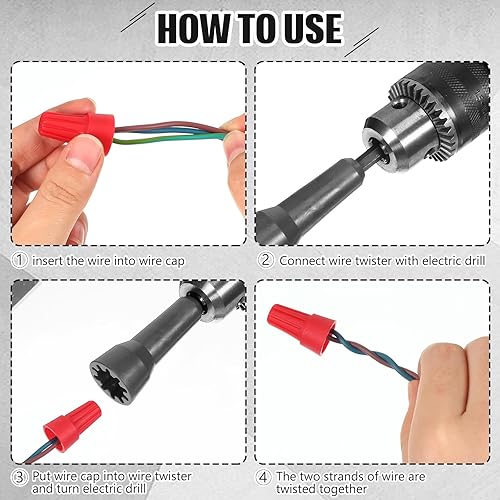 HOW TO USE

① insert the wire into wire cap

② Connect wire twister with electric drill

③ Put wire cap into wire twister and turn electric drill

④ The two strands of wire are twisted together